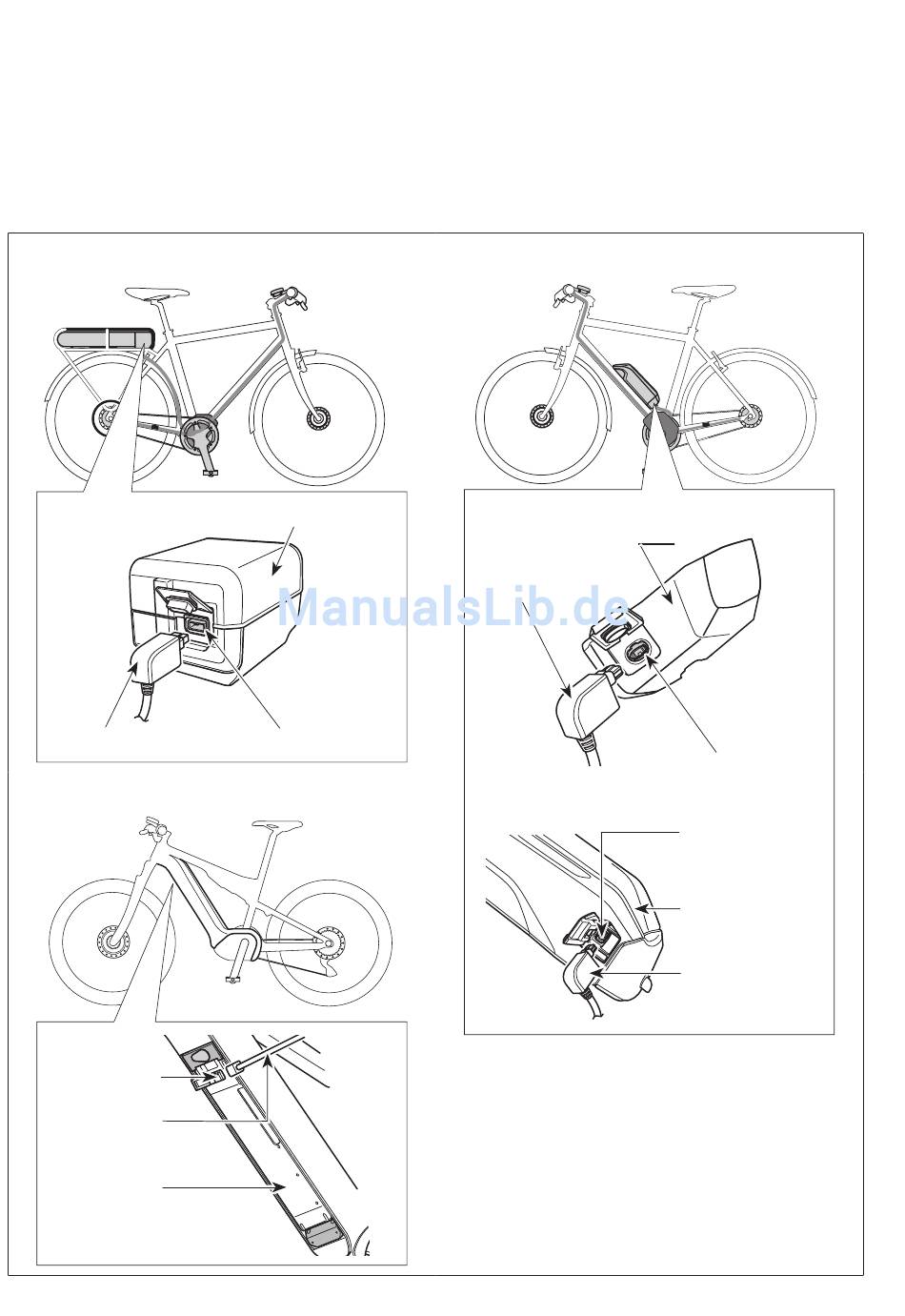 ManualsLib.de