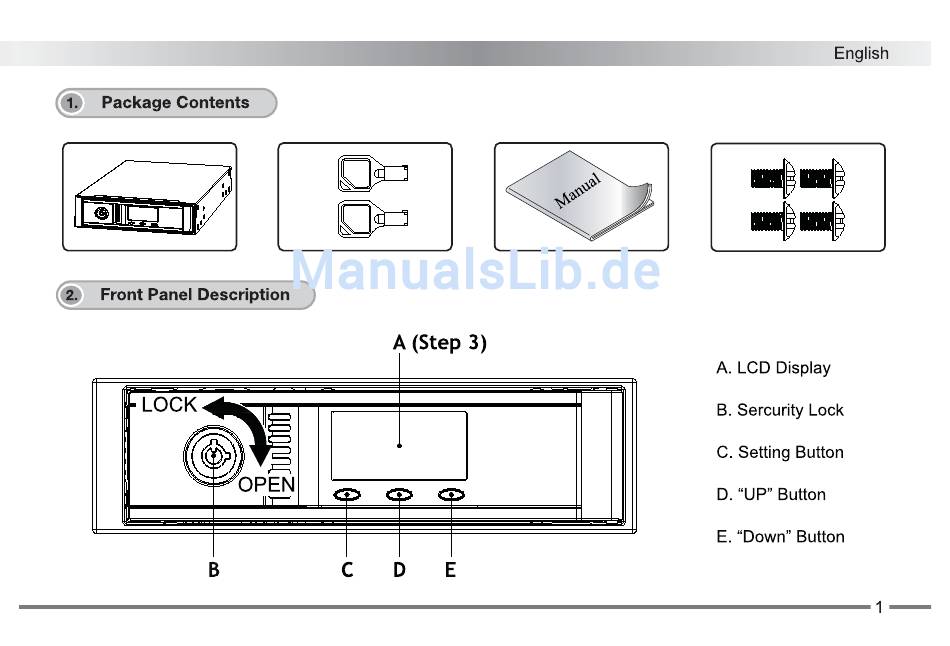 English

1. Package Contents

Manual

ManualsLib.de

2. Front Panel Description

A (Step 3)

LOCK

OPEN

B C D E

A. LCD Display

B. Sercurity Lock

C. Setting Button

D. “UP” Button

E. “Down” Button

1