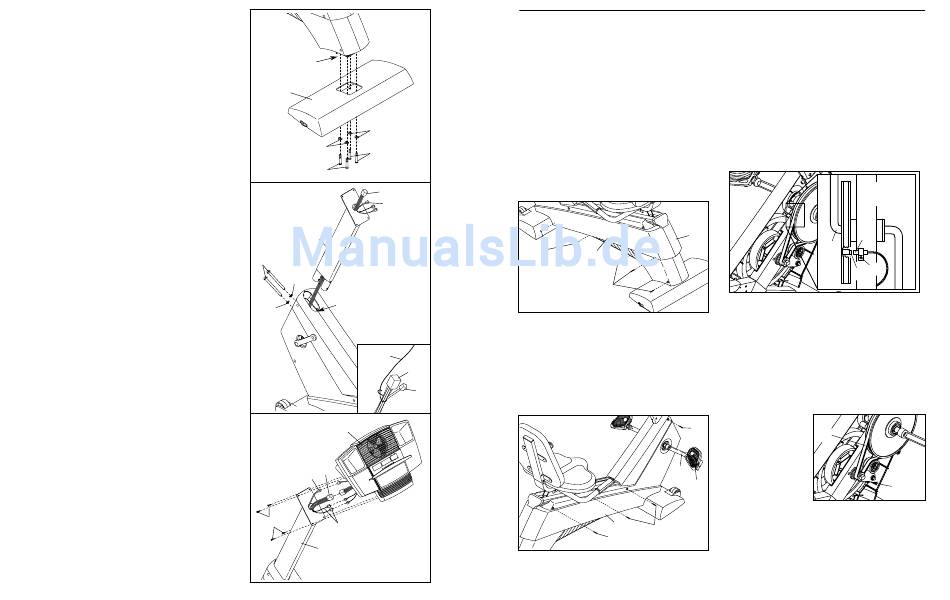 ManualsLib.de