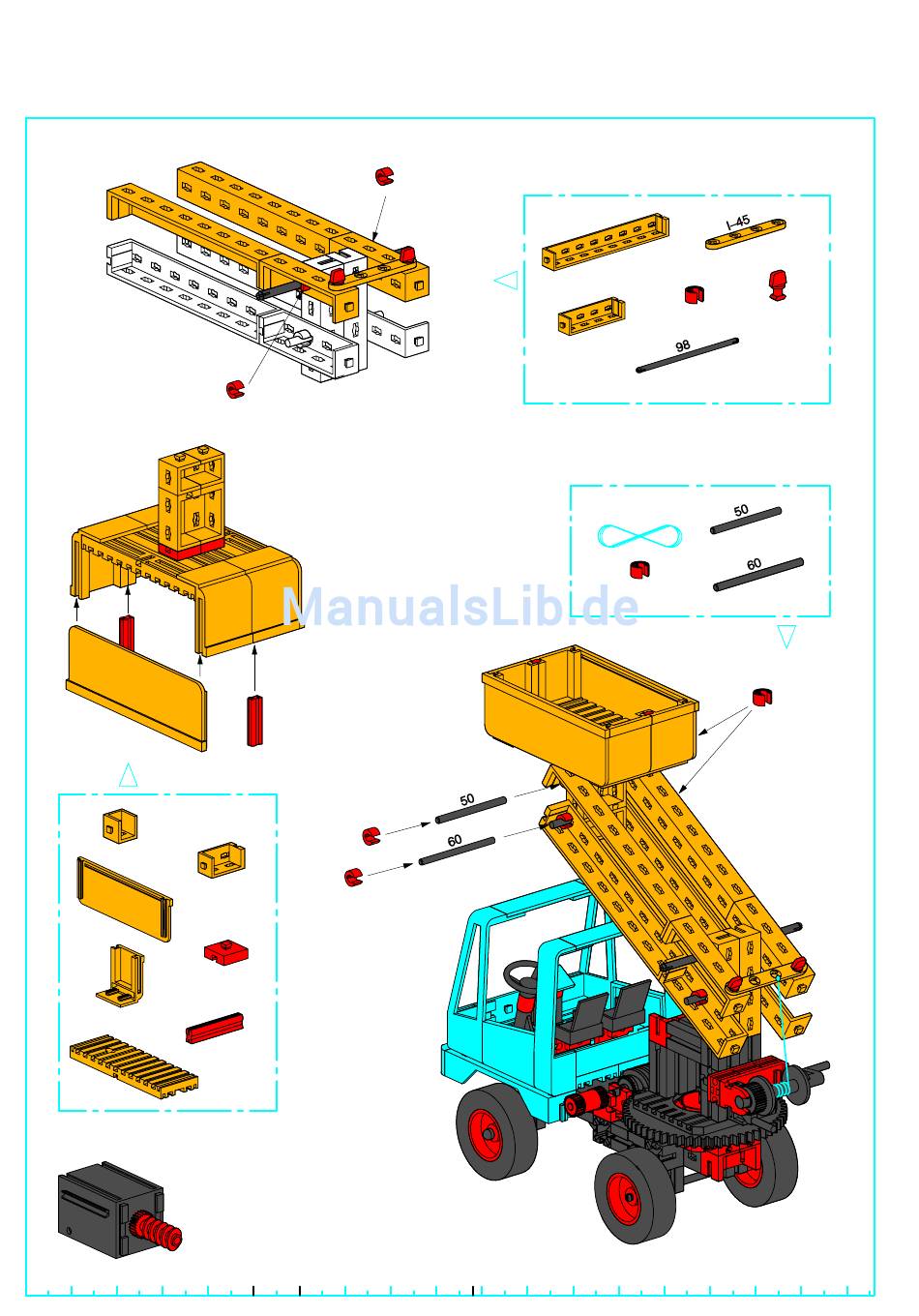 I-45

98

50

60

ManualsLib.de

50

60