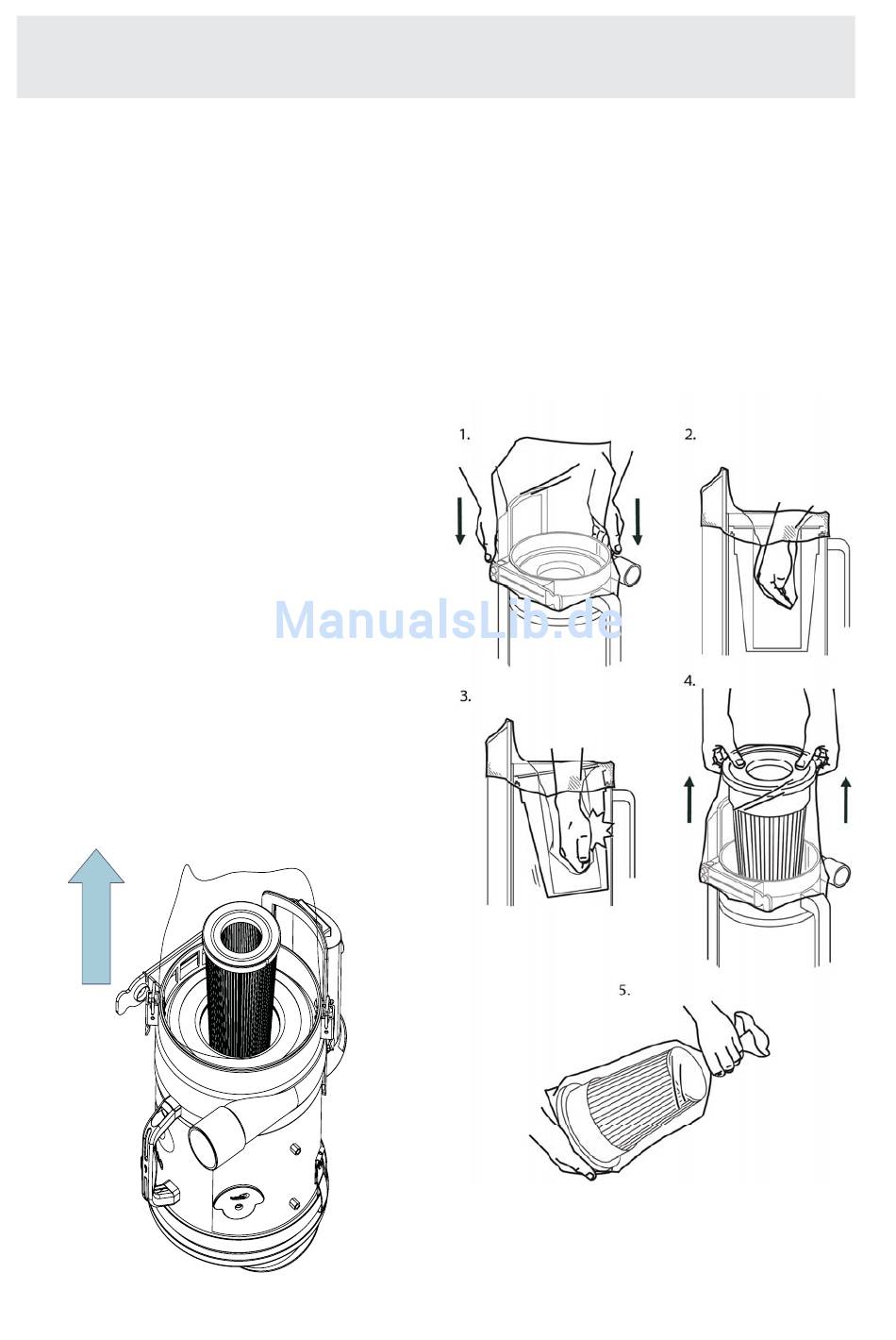 1.

2.

ManualsLib.de

3.

4.

5.