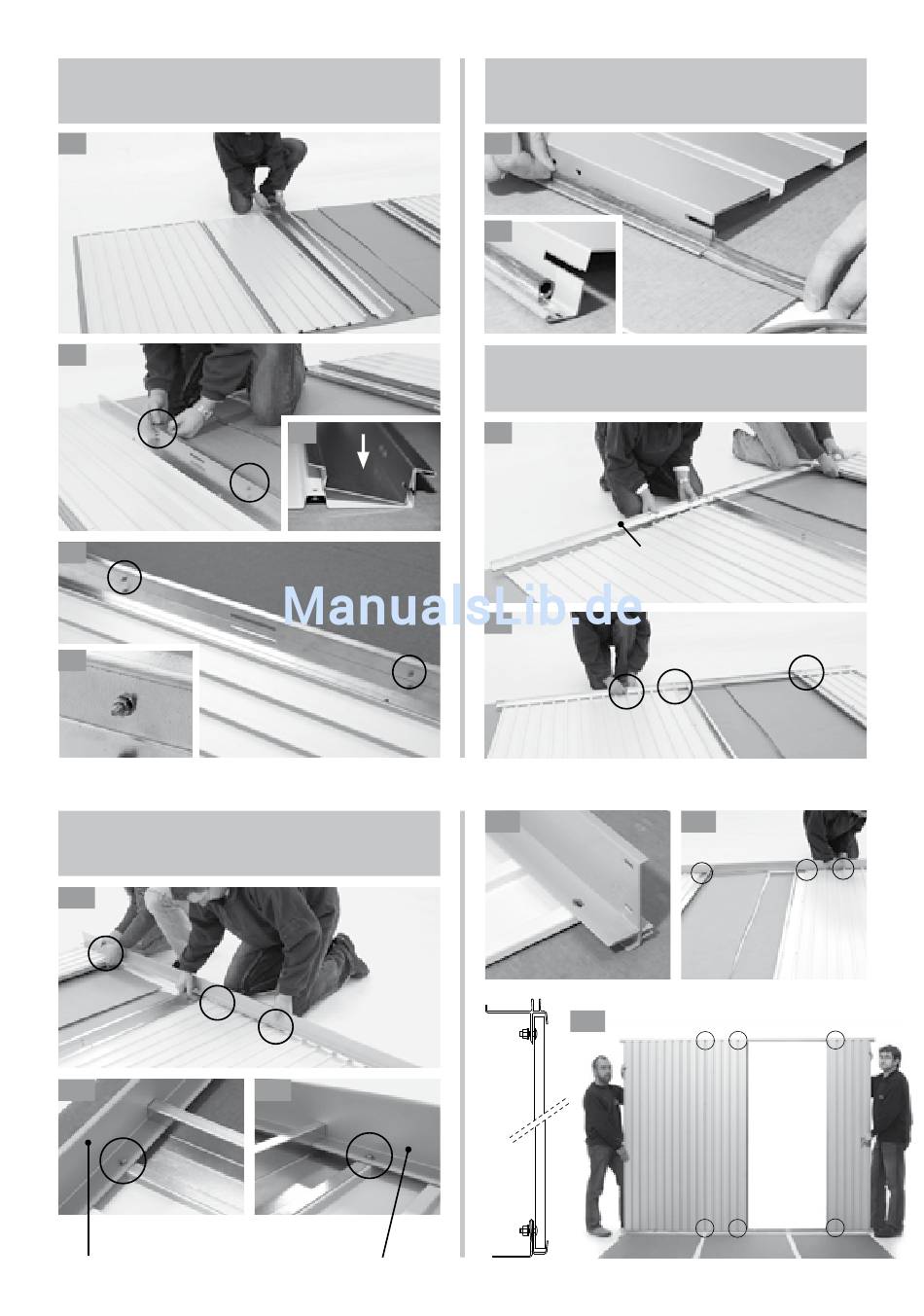 ManualsLib.de