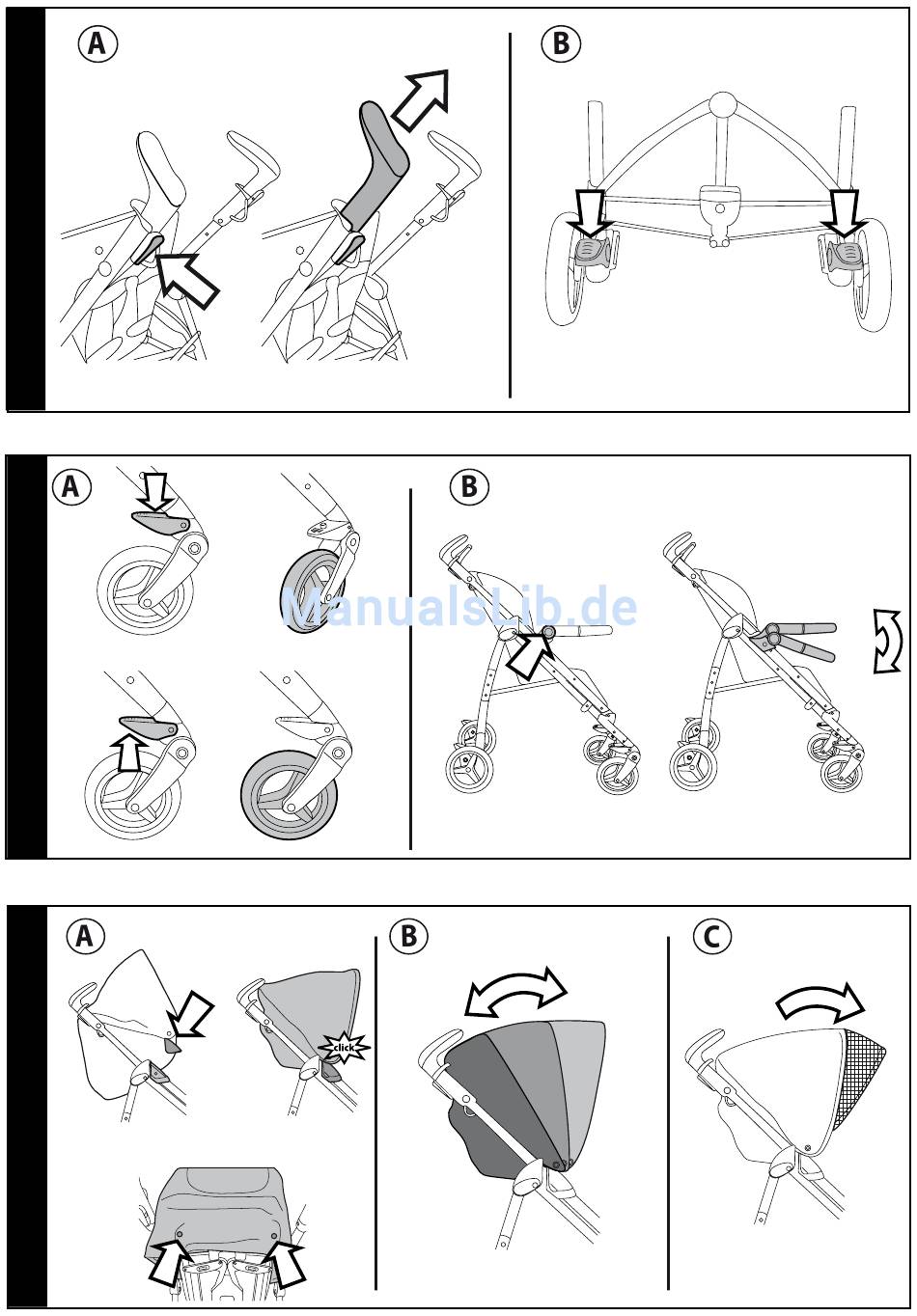 A

B

A

B

ManualsLib.de

A

click

B

C