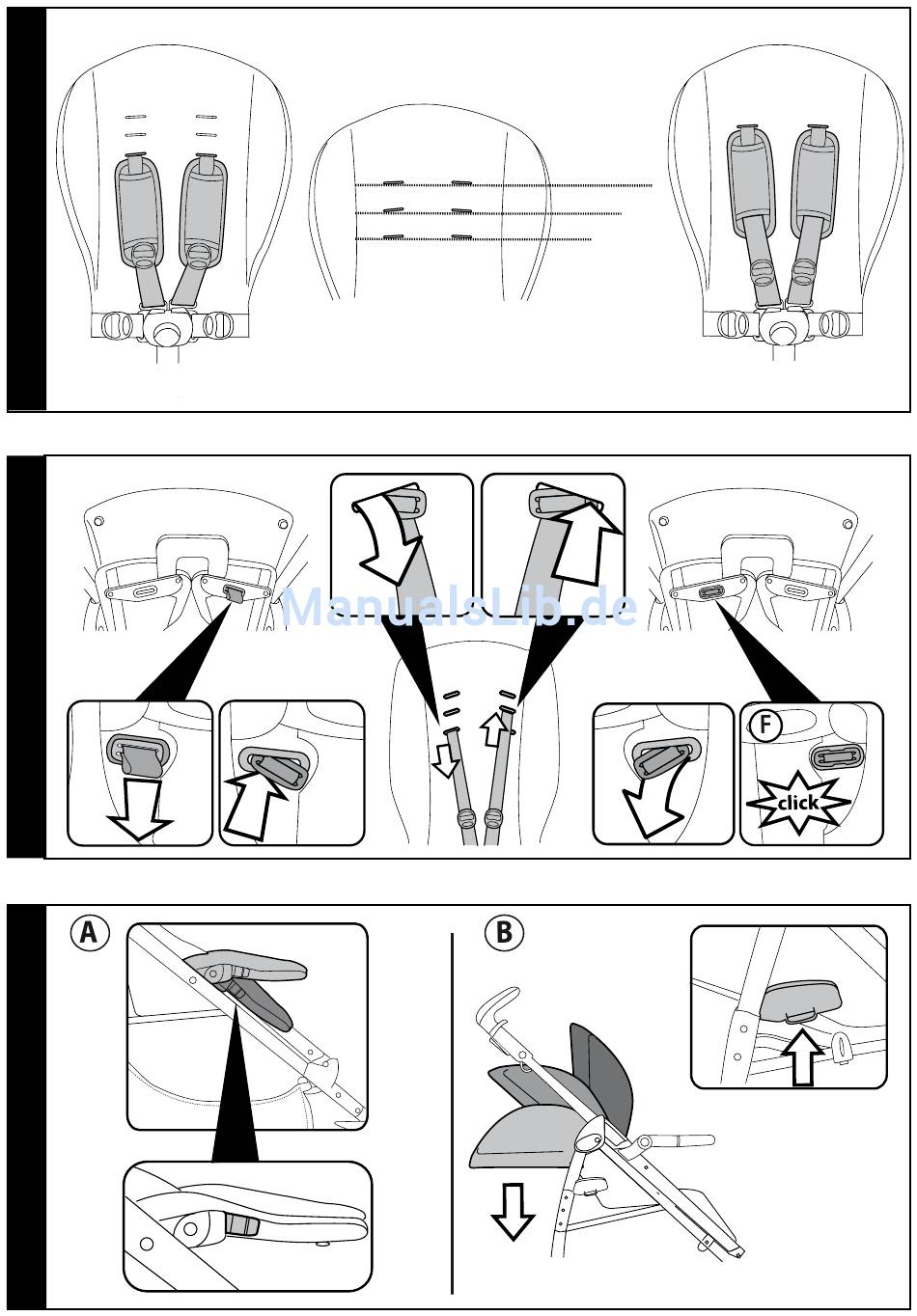 ManualsLib.de

F

click

A

B