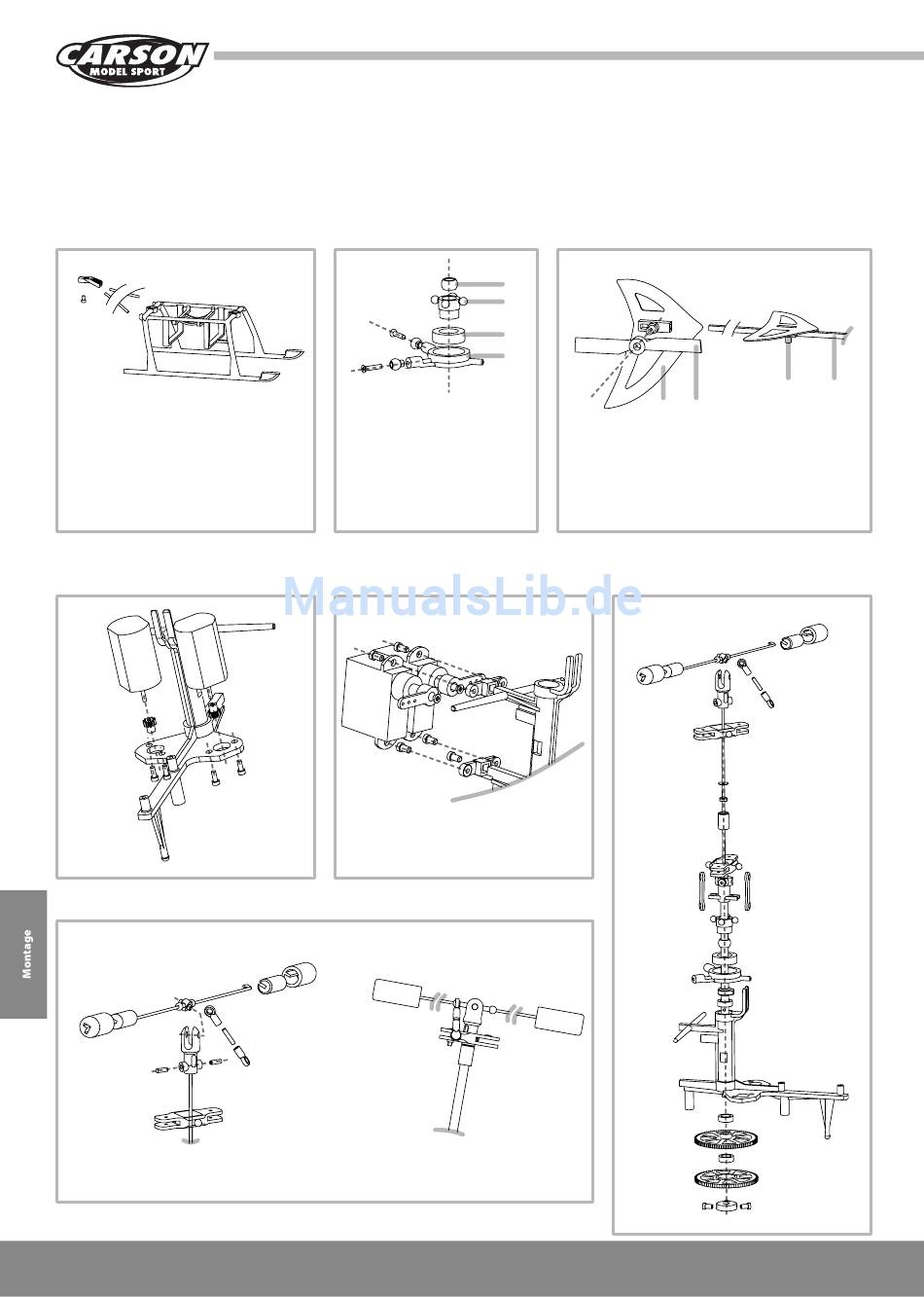 CARSON
MODEL SPORT

ManualsLib.de

Montage