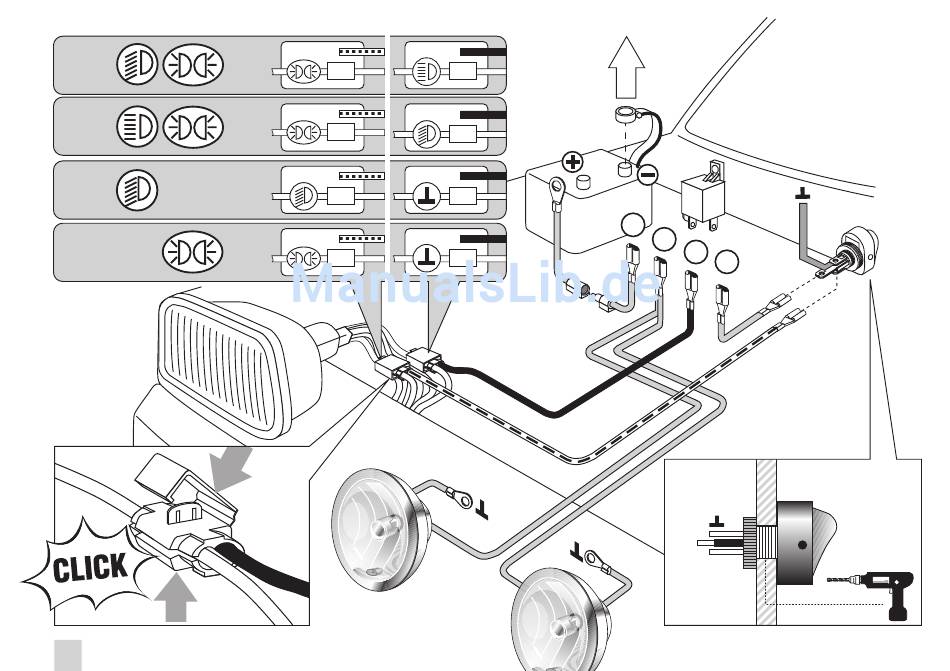 ManualsLib.de

CLICK