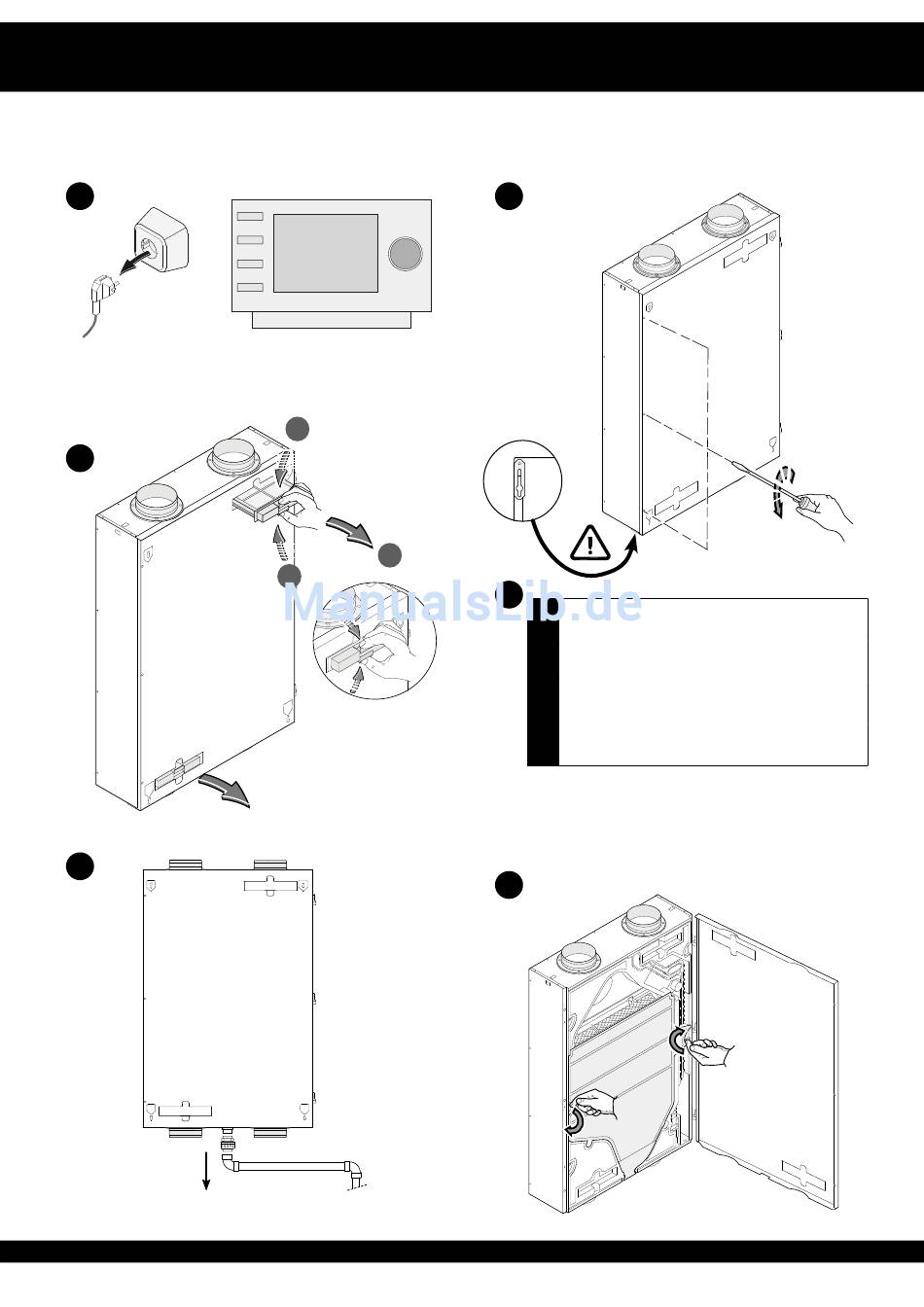 ManualsLib.de