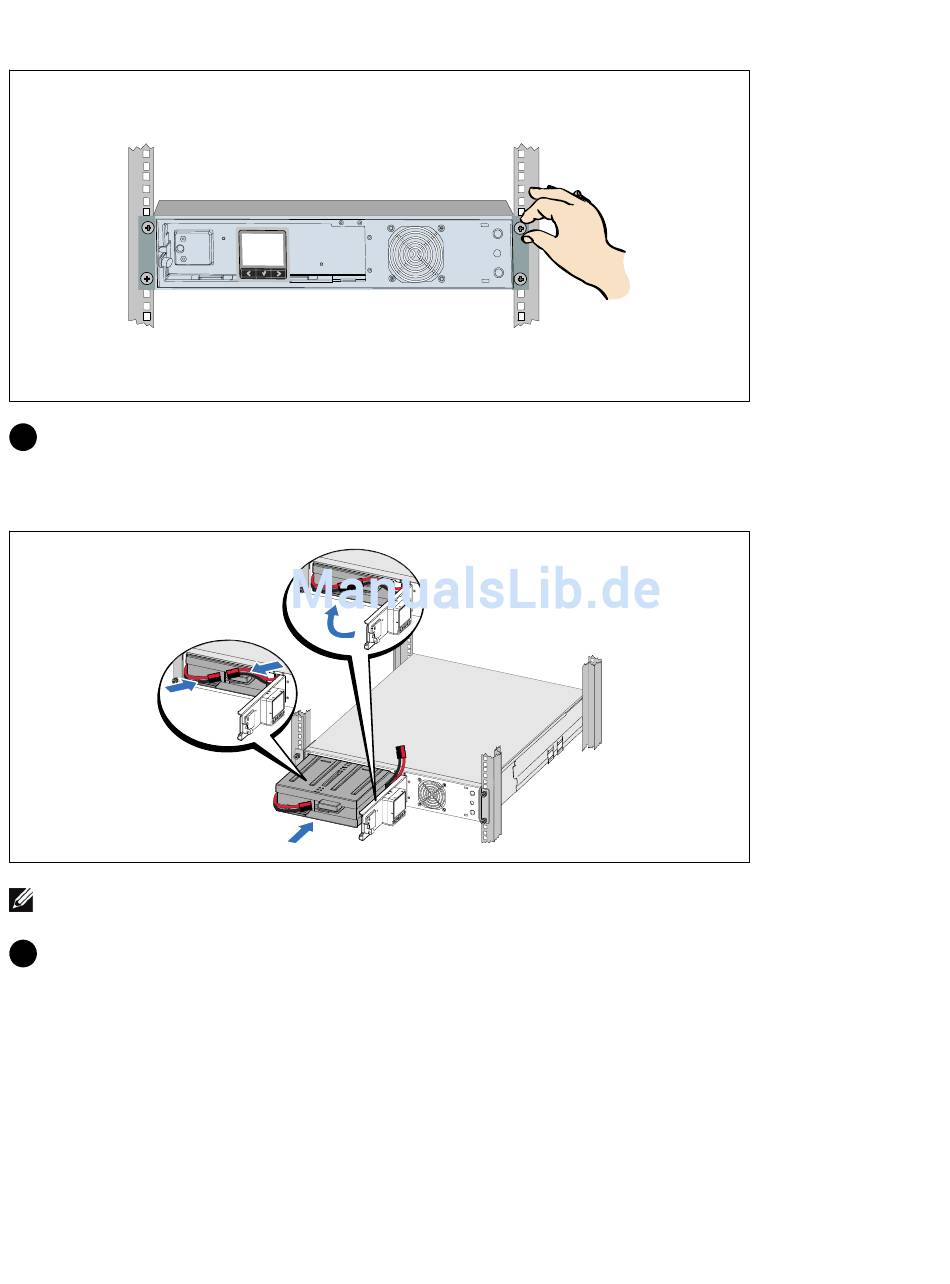 ManualsLib.de