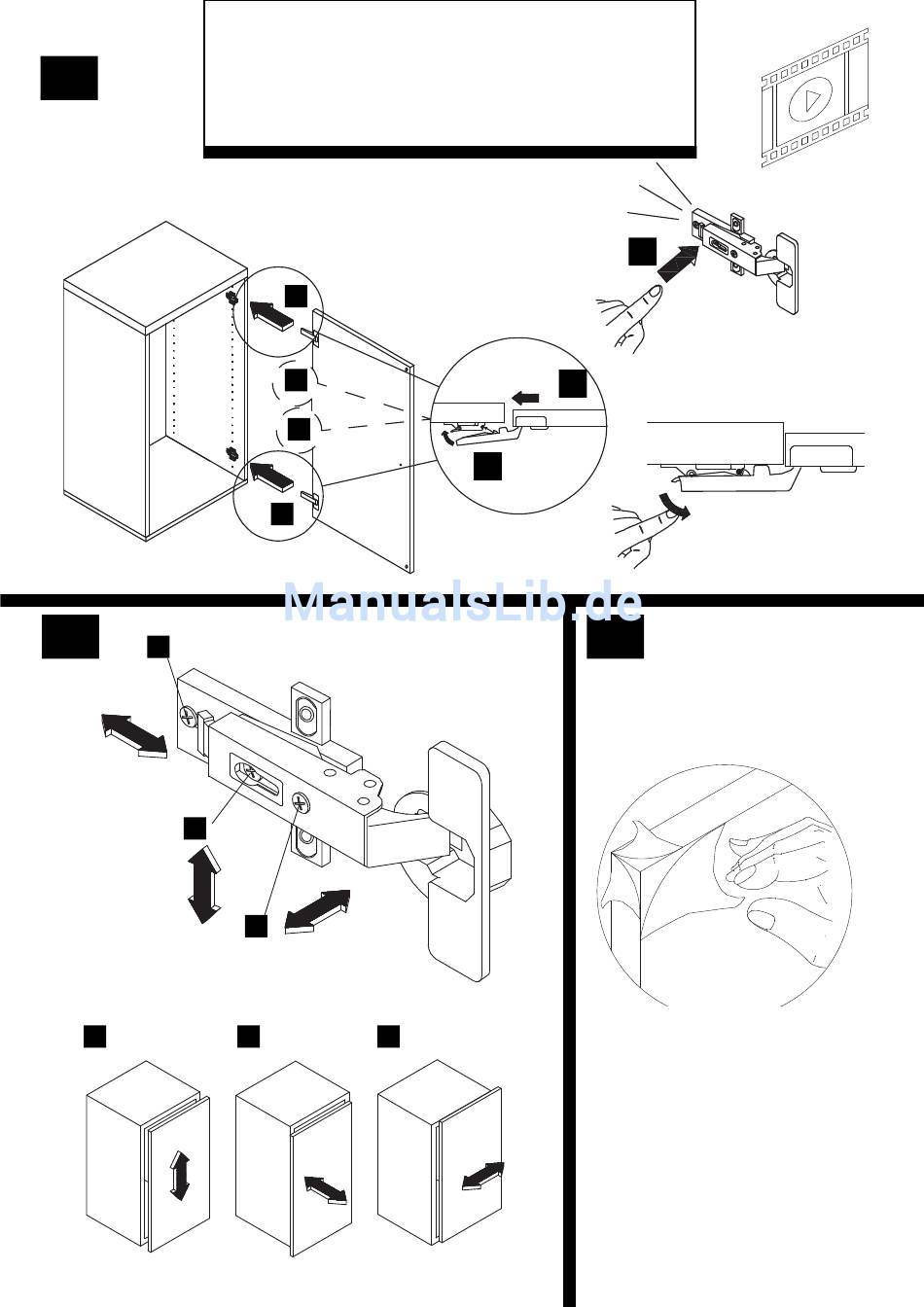 ManualsLib.de