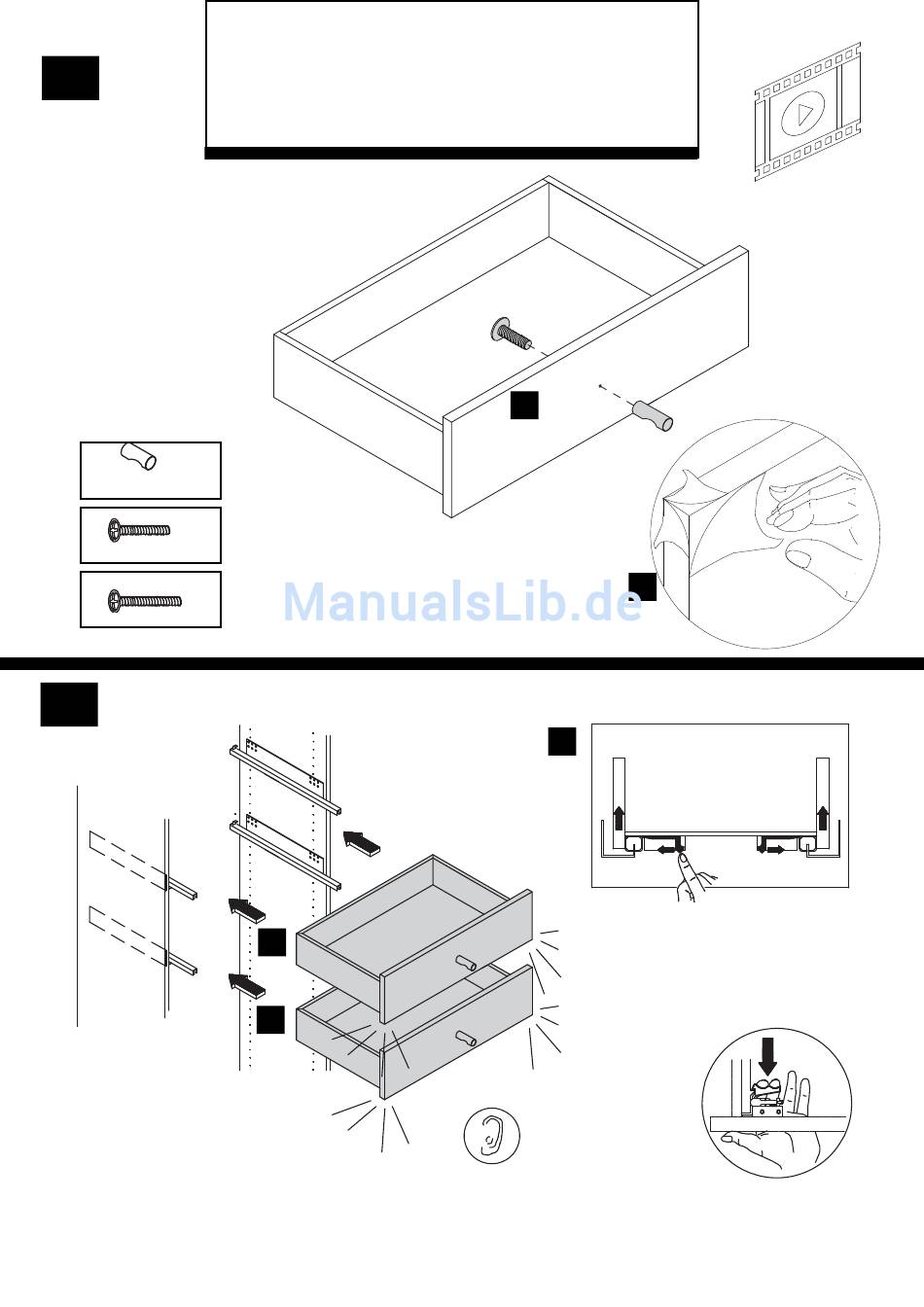 ManualsLib.de