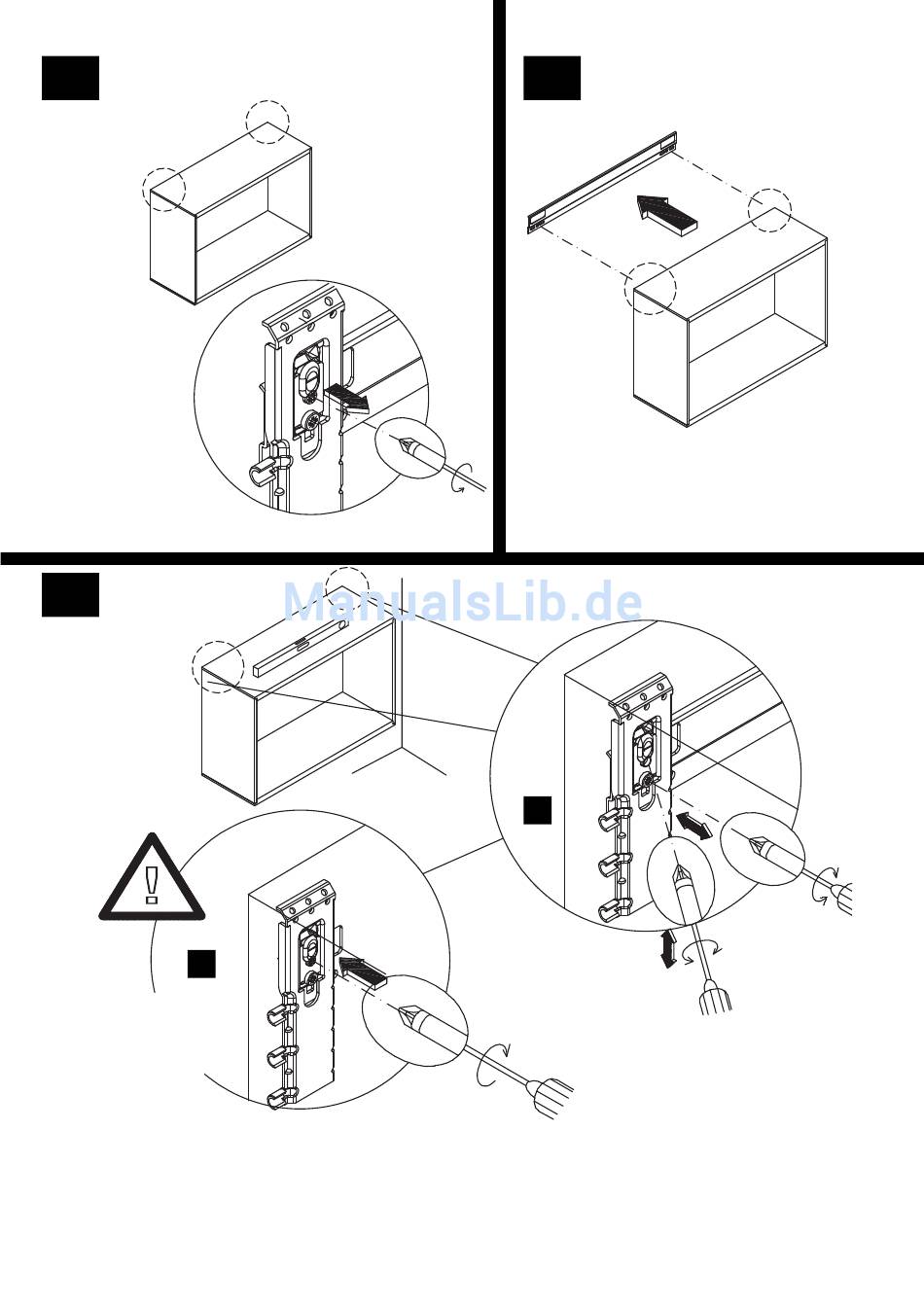 ManualsLib.de