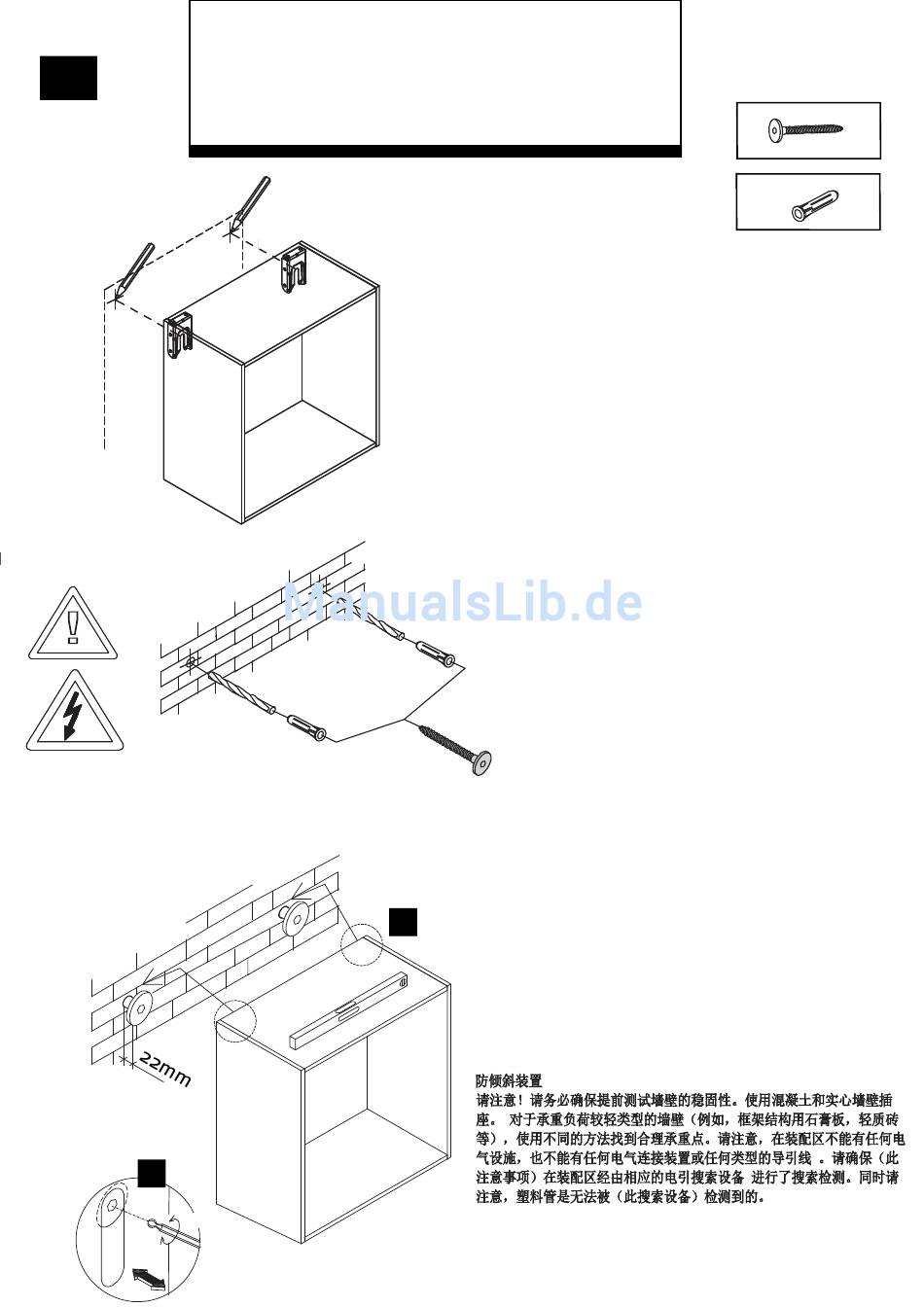 ManualsLib.de

22mm

防倾斜装置
请注意！请务必确保提前测试墙壁的稳固性。使用混凝土和实心墙壁插座。 对于承重负荷较轻类型的墙壁（例如，框架结构用石膏板，轻质砖等），使用不同的方法找到合理承重点。请注意，在装配区不能有任何电气设施，也不能有任何电气连接装置或任何类型的导引线 。请确保（此注意事项）在装配区经由相应的电引搜索设备 进行了搜索检测。同时请注意，塑料管是无法被（此搜索设备）检测到的。