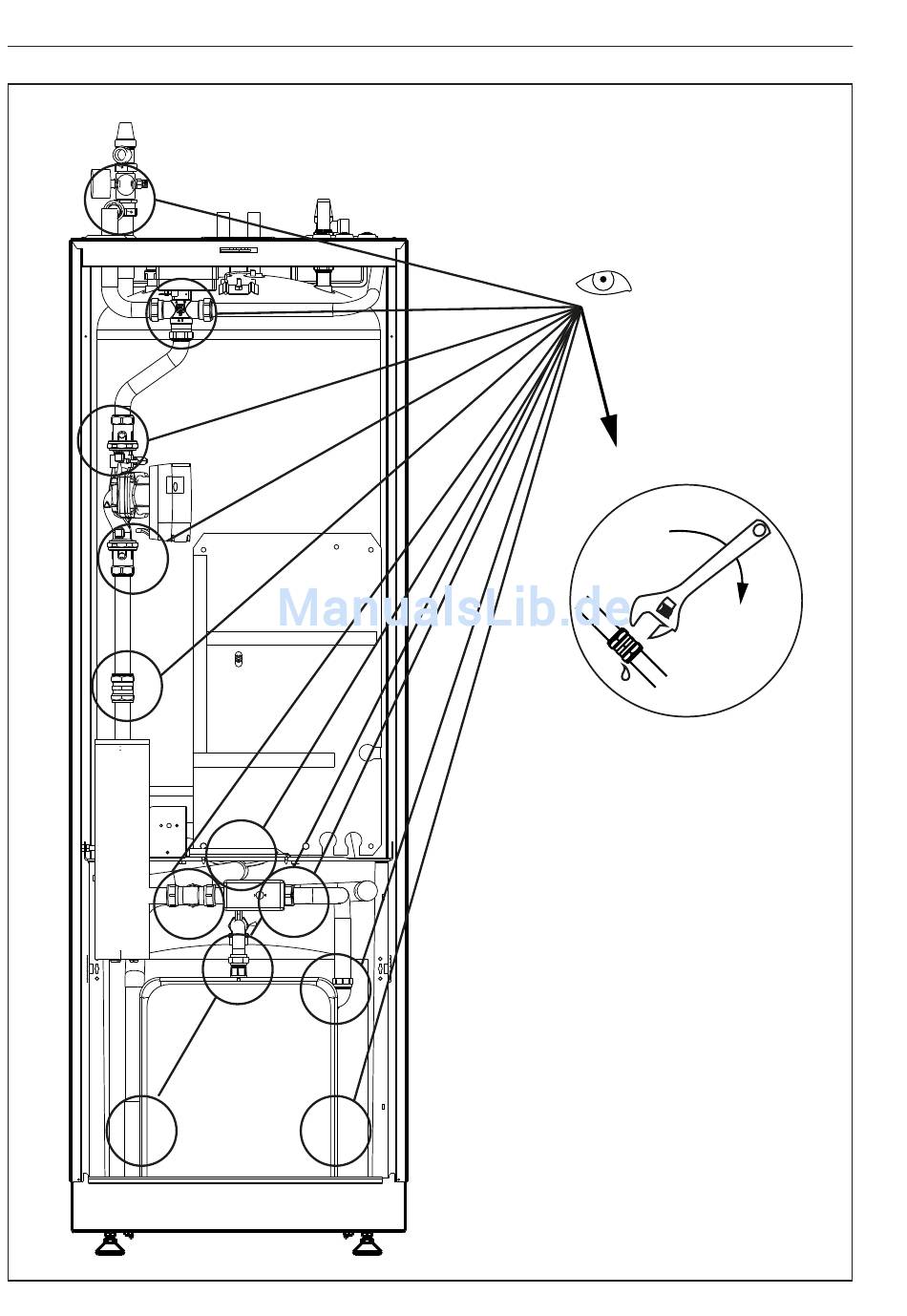 ManualsLib.de