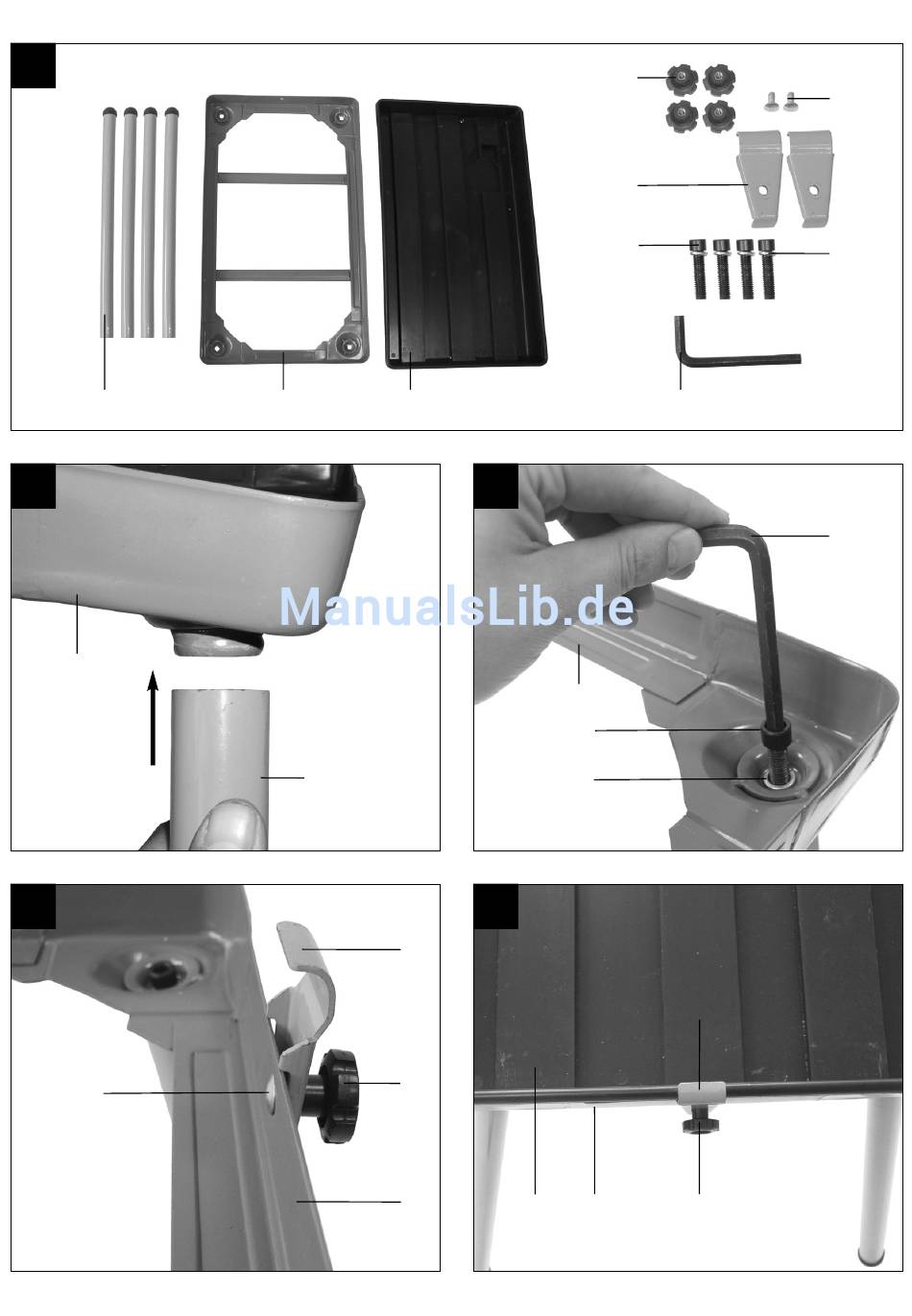 ManualsLib.de