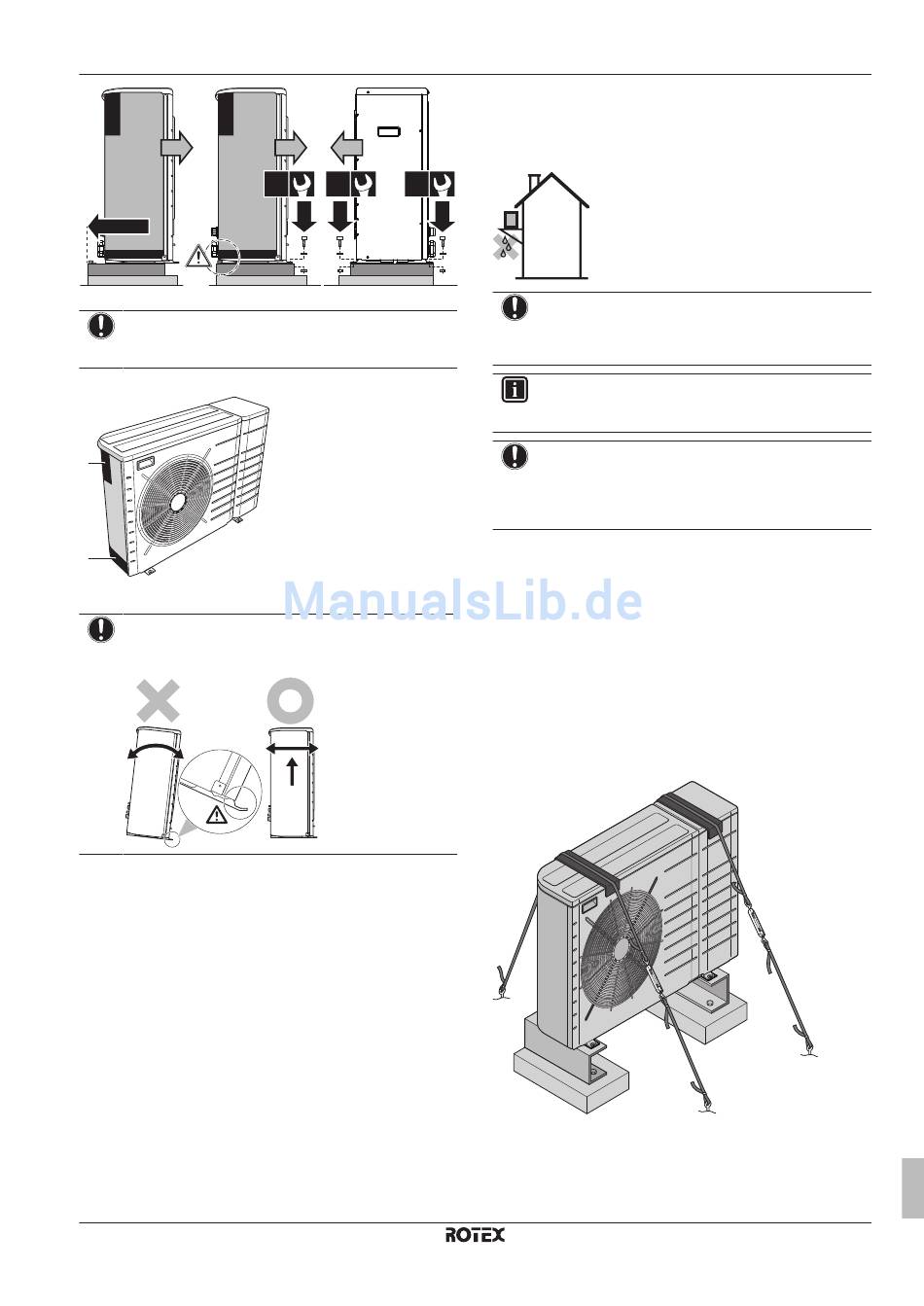 ManualsLib.de

ROTEX