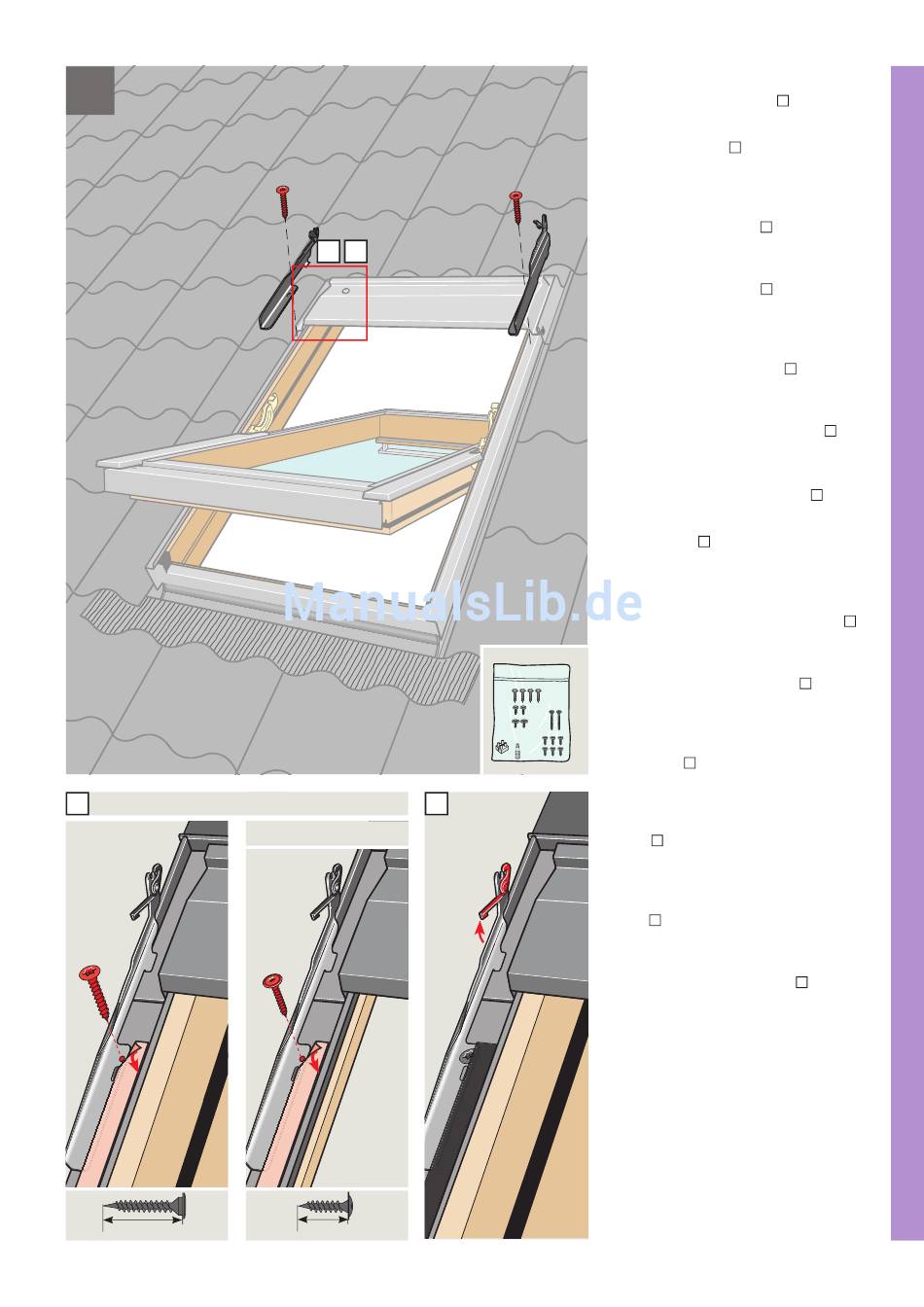 ManualsLib.de