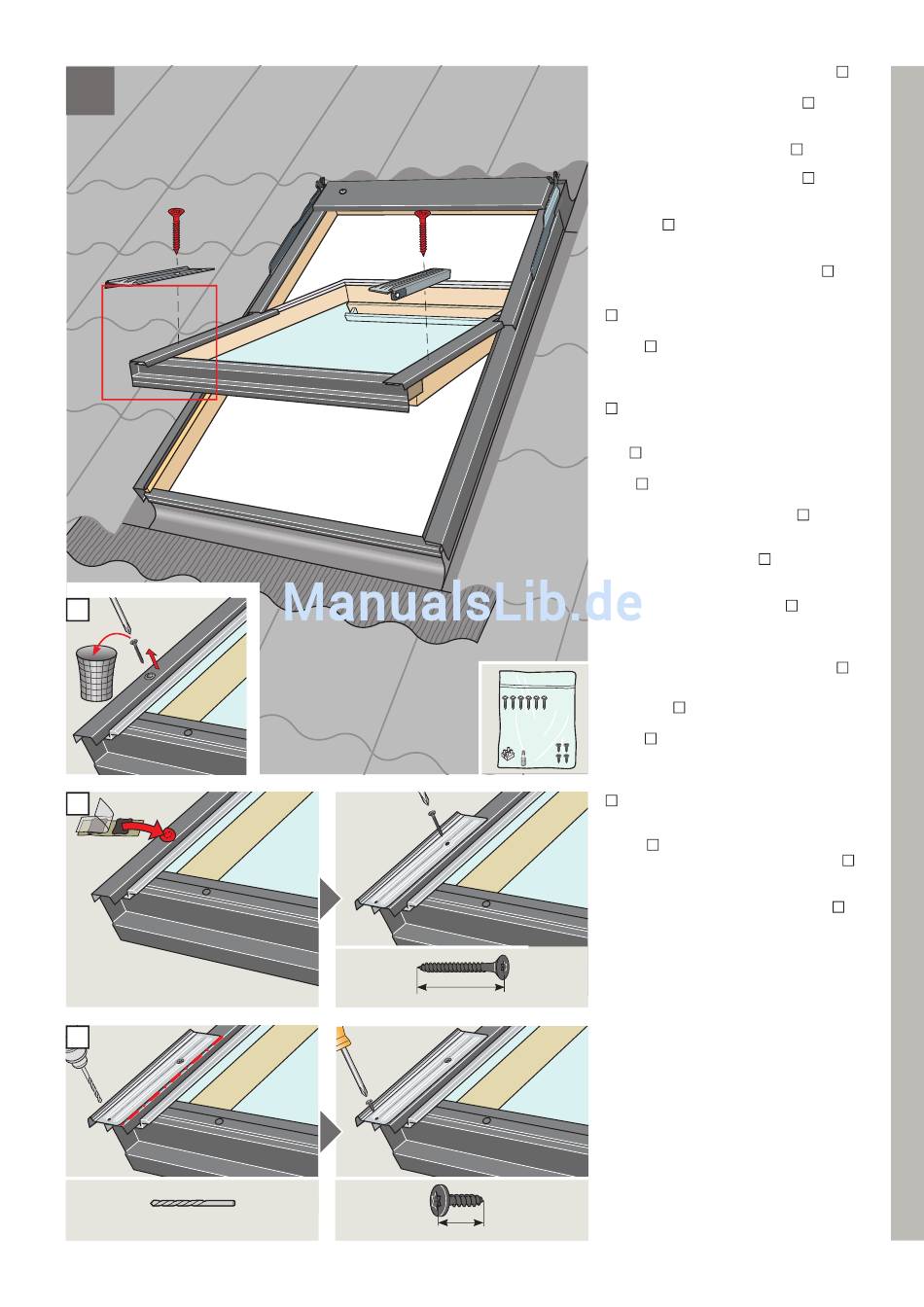 ManualsLib.de