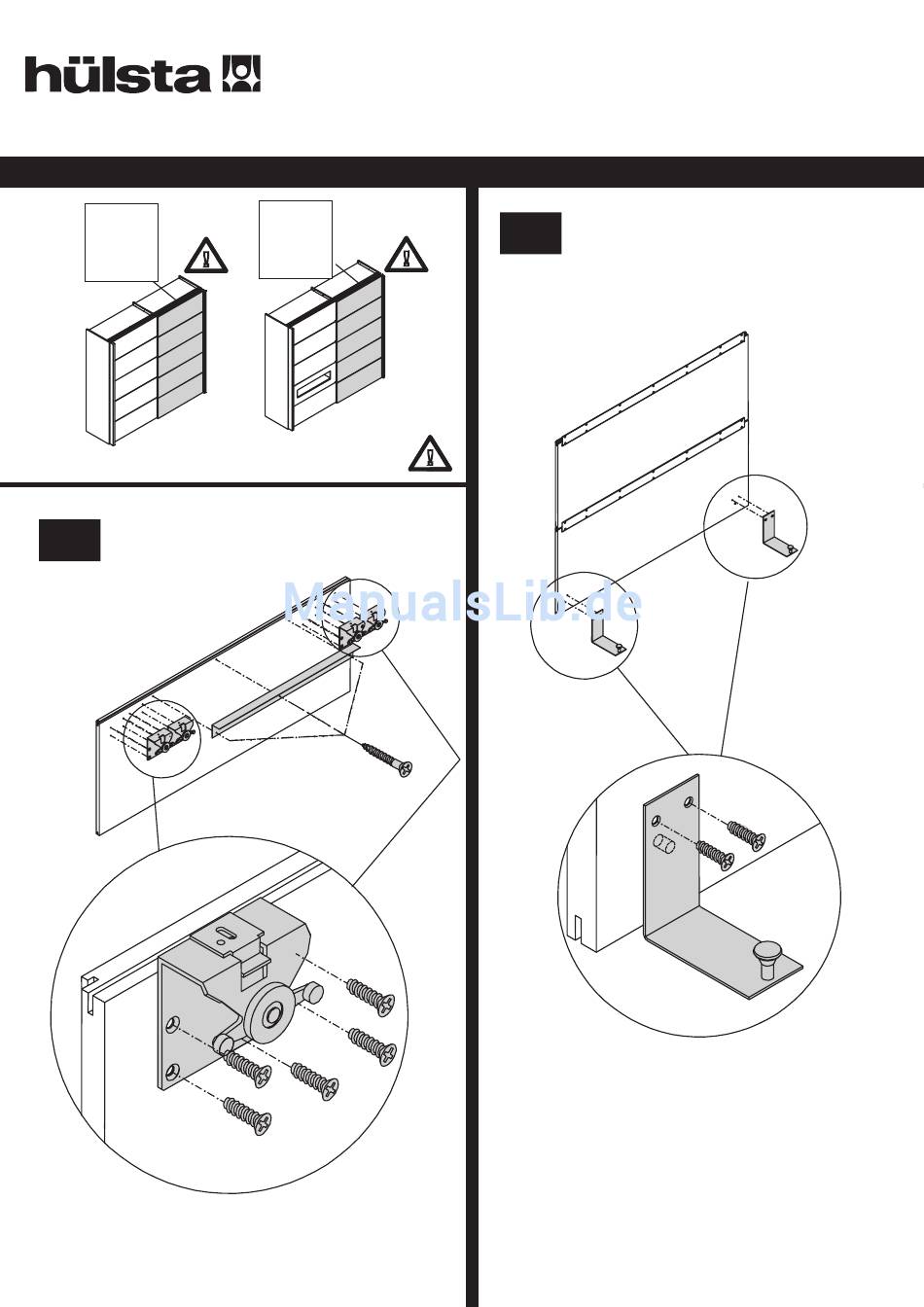 hülsta

ManualsLib.de