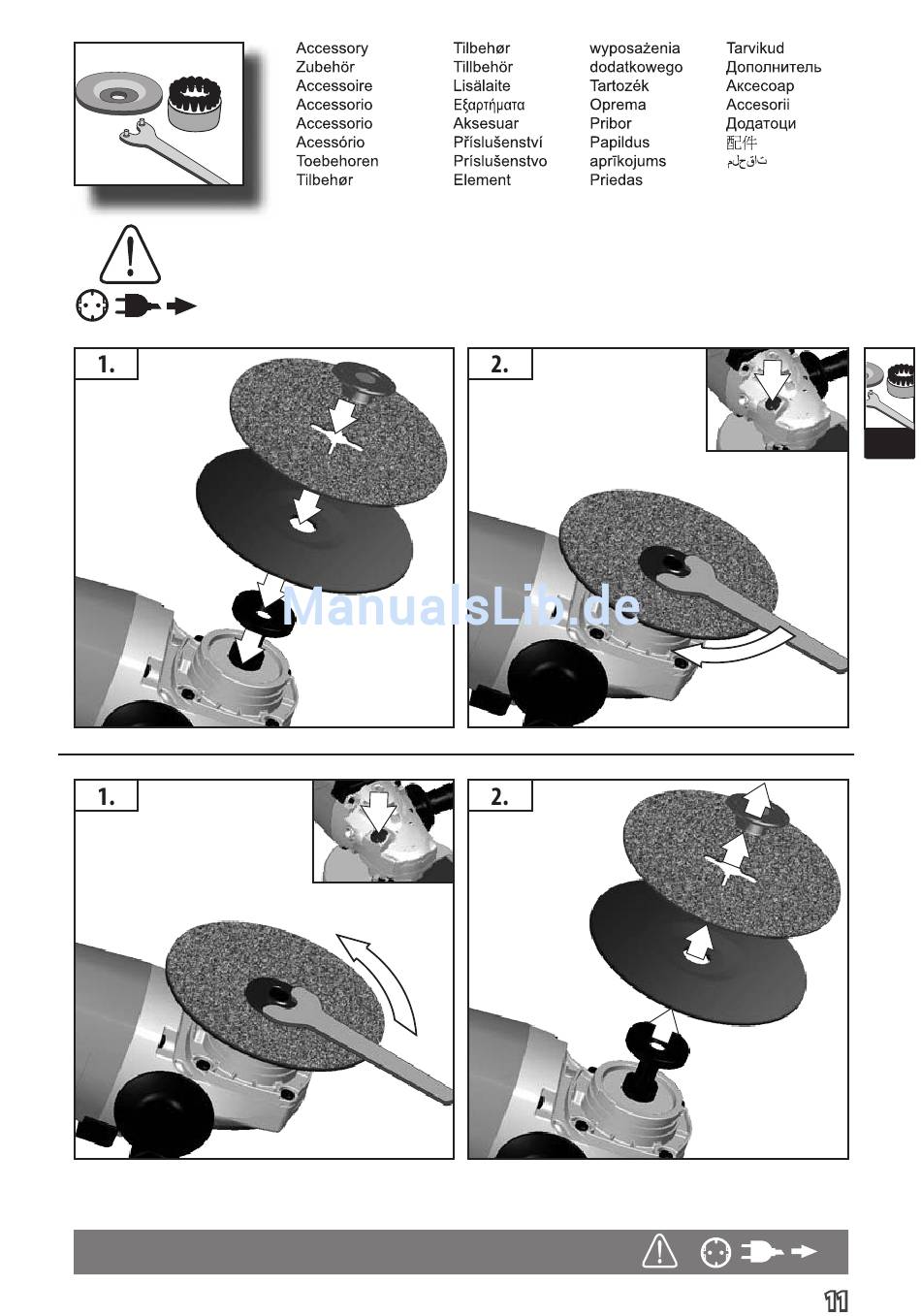 Accessory
Zubehör
Accessoire
Accessorio
Accessorio
Acessório
Toebehoren
Tilbehør

Tilbehør
Tillbehör
Lisälaite
Εξαρτήματα
Aksesuar
Příslušenství
Príslušenstvo
Element

wyposażenia
dodatkowego
Tartozék
Oprema
Pribor
Papildus
aprīkojums
Priedas

Tarvikud
Дополнитель
Аксесоар
Accesorii
Додатоци
配件
ملحقات

1.

2.

ManualsLib.de

1.

2.

11