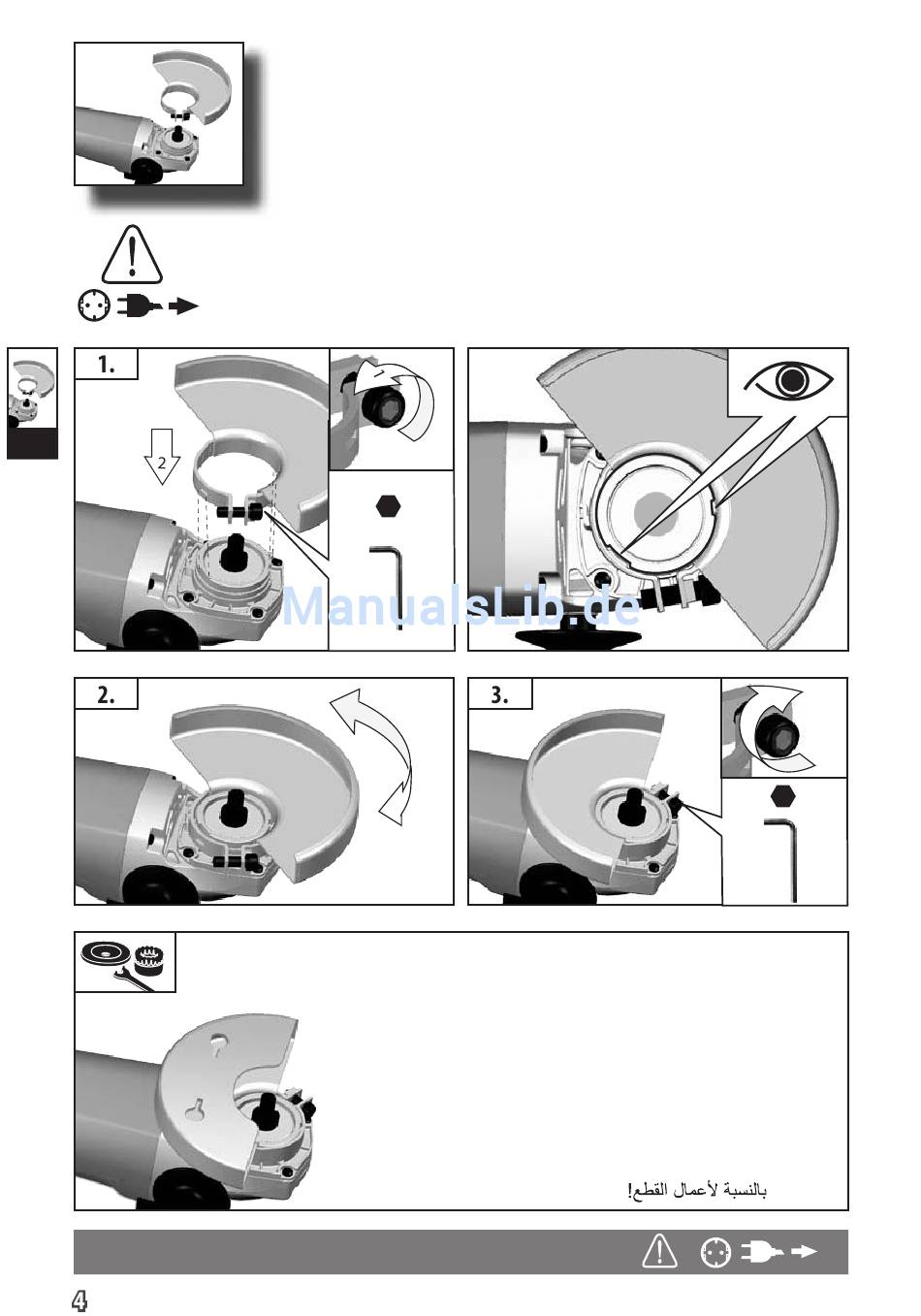 1.

2

ManualsLib.de

2.

3.

بالنسبة لأعمال القطع!

4