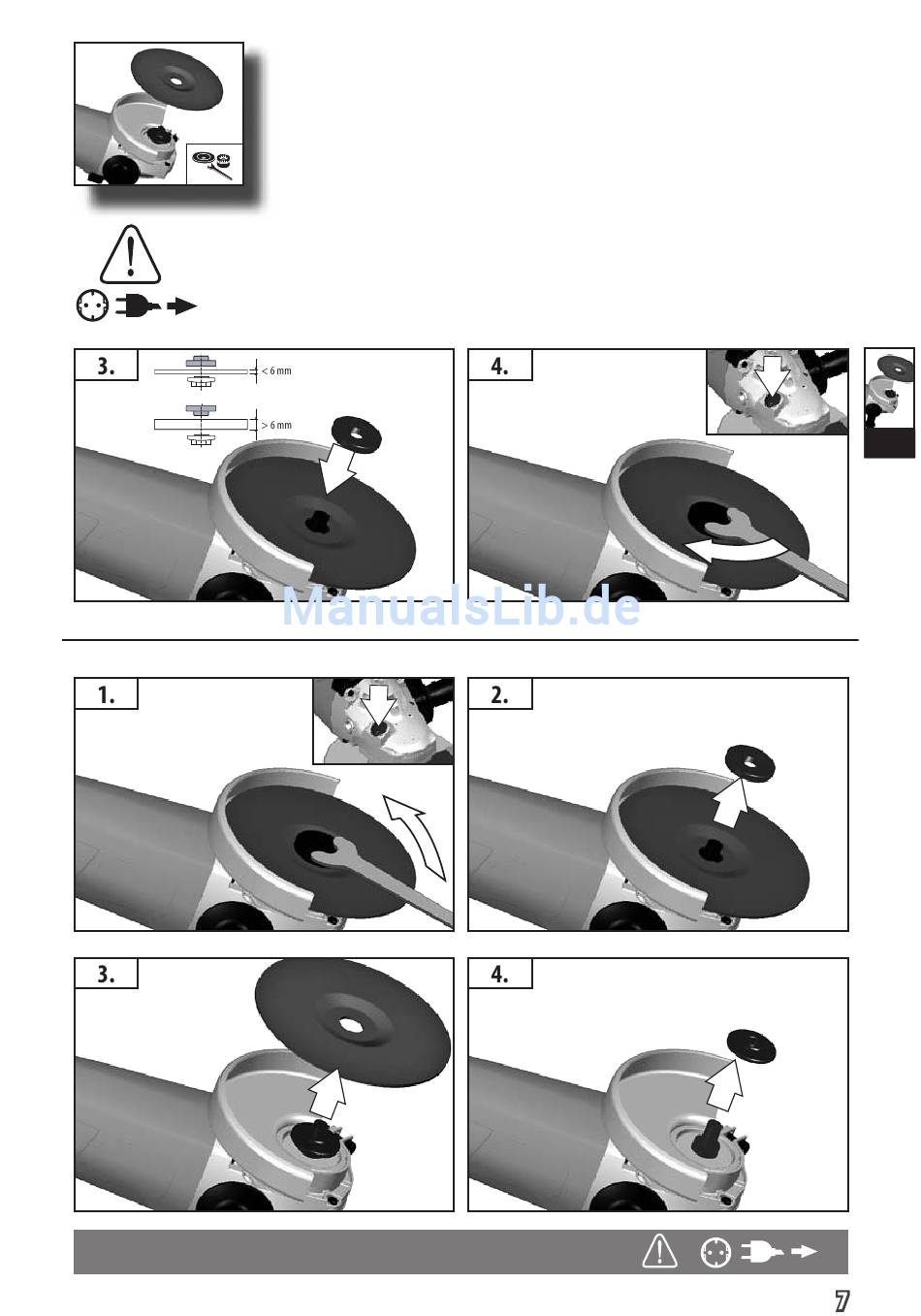 3.

< 6 mm

> 6 mm

4.

ManualsLib.de

1.

2.

3.

4.

7