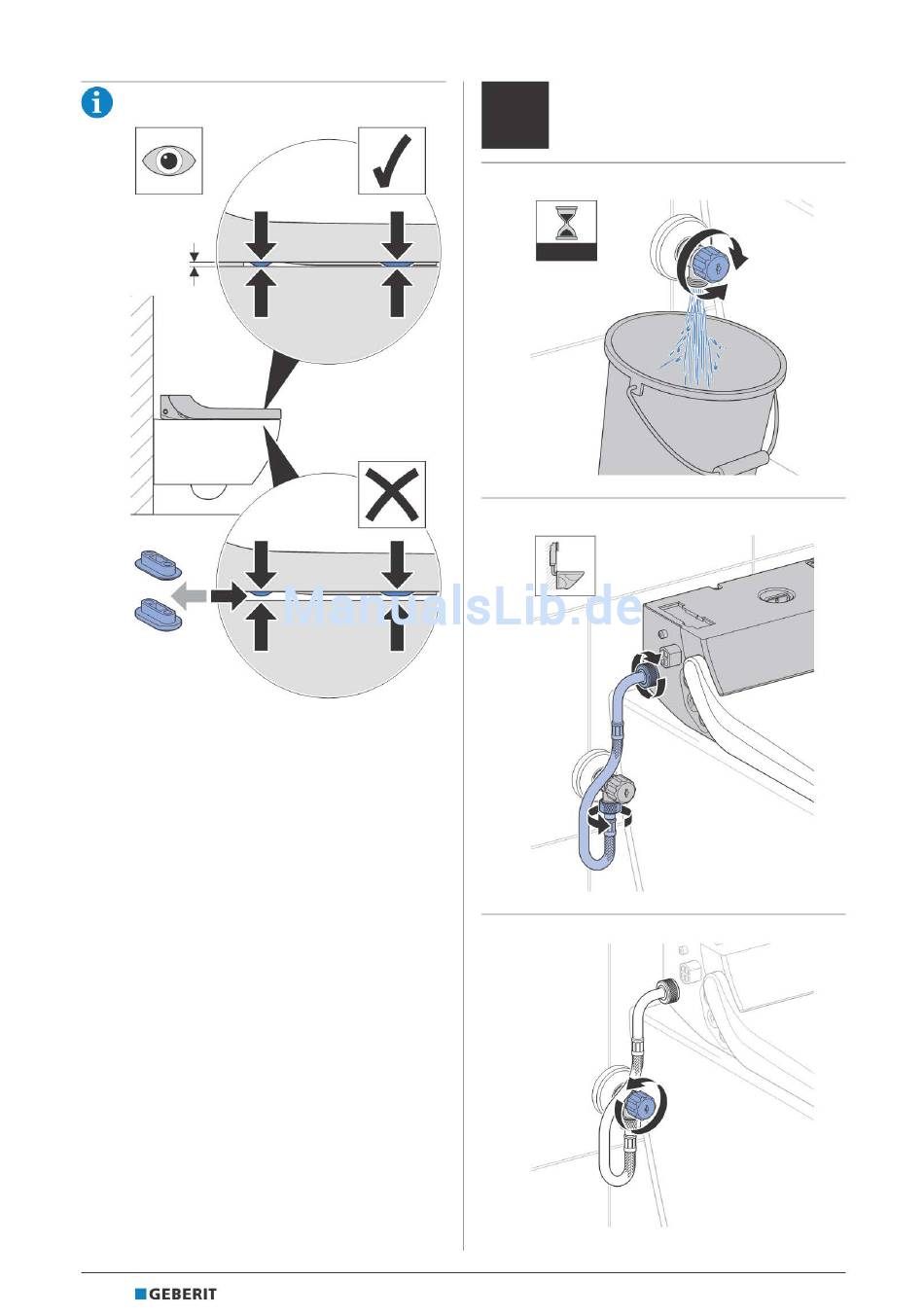 ManualsLib.de

GEBERIT