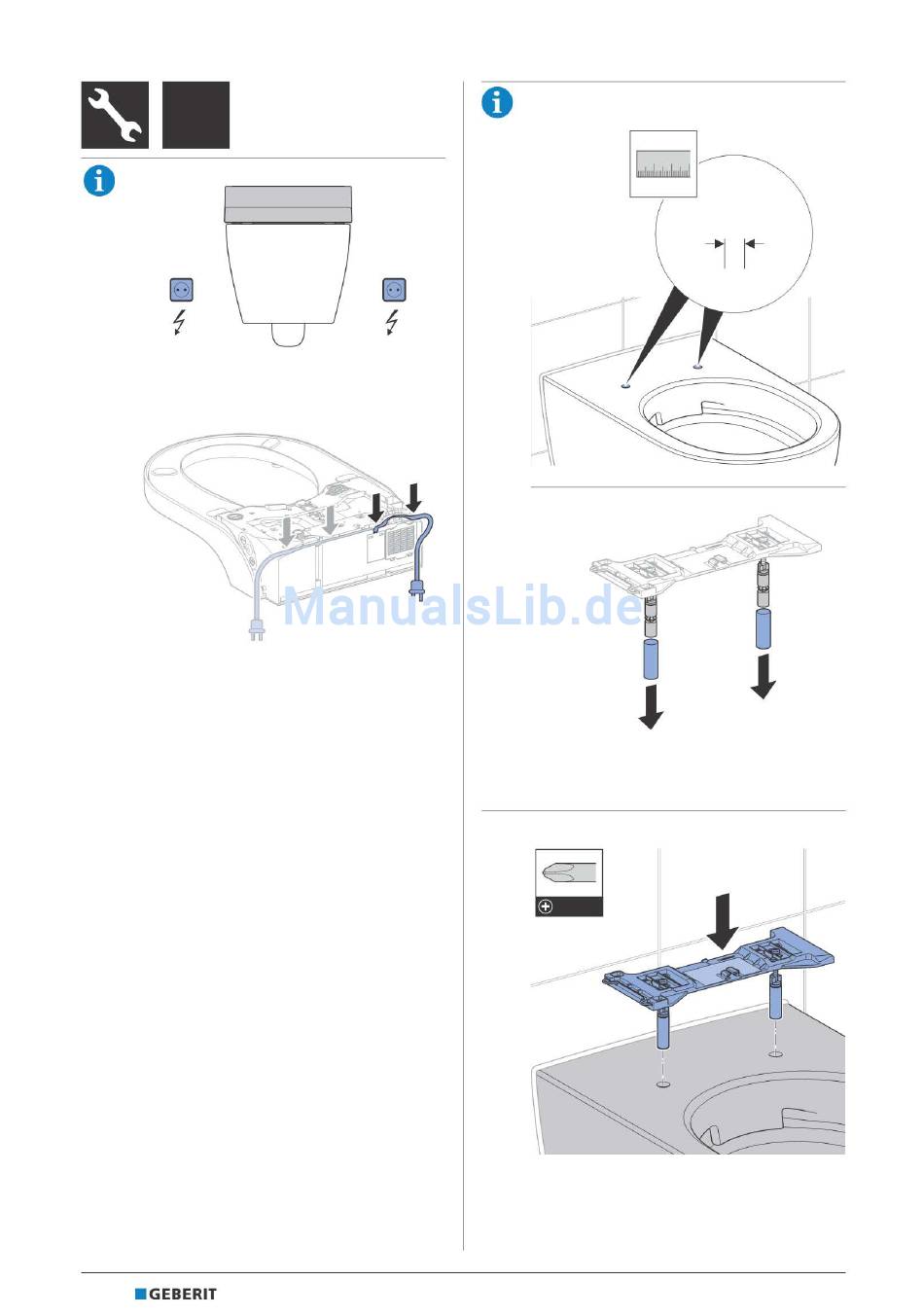 ManualsLib.de

GEBERIT