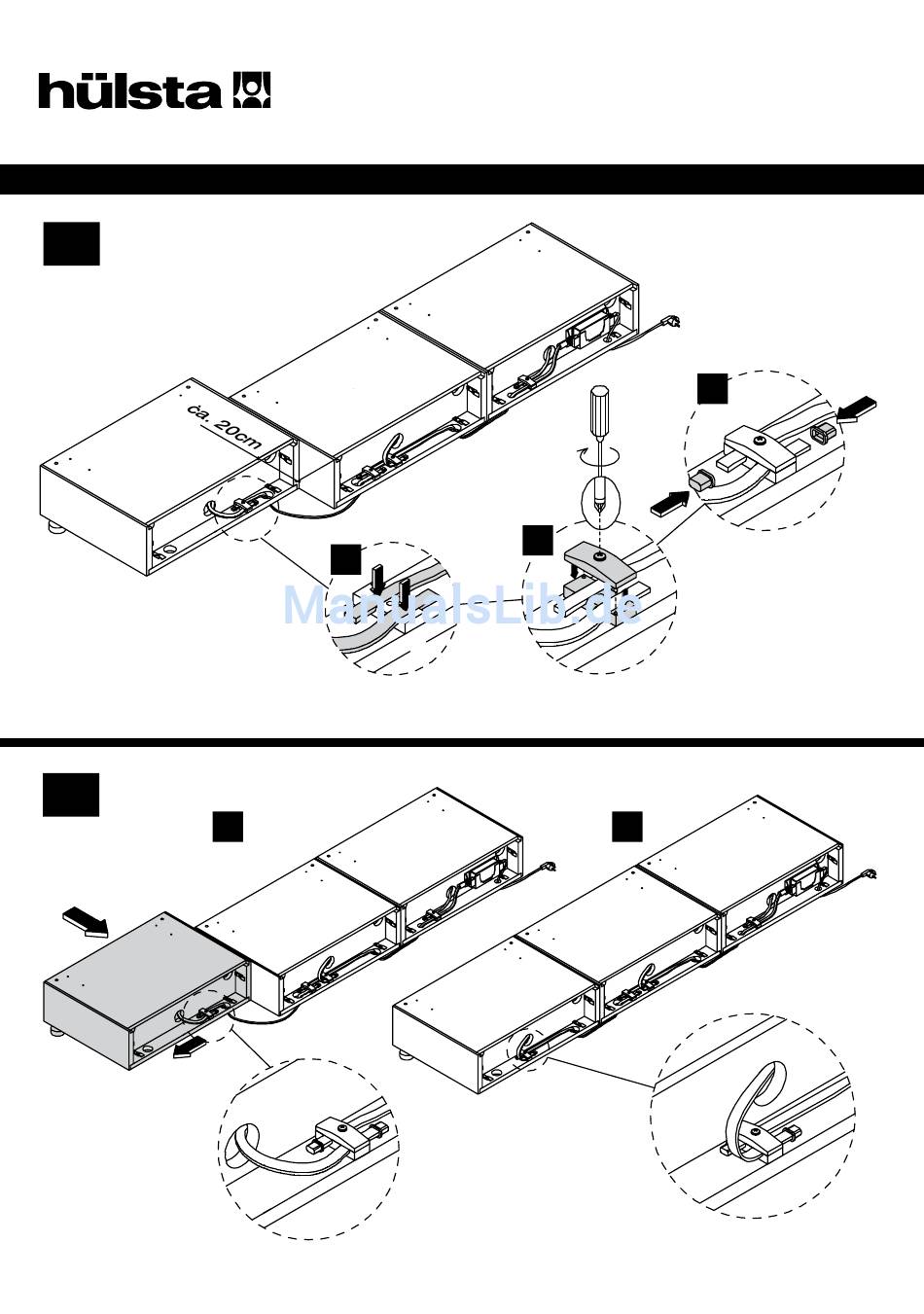 hülsta

ca. 20cm

ManualsLib.de