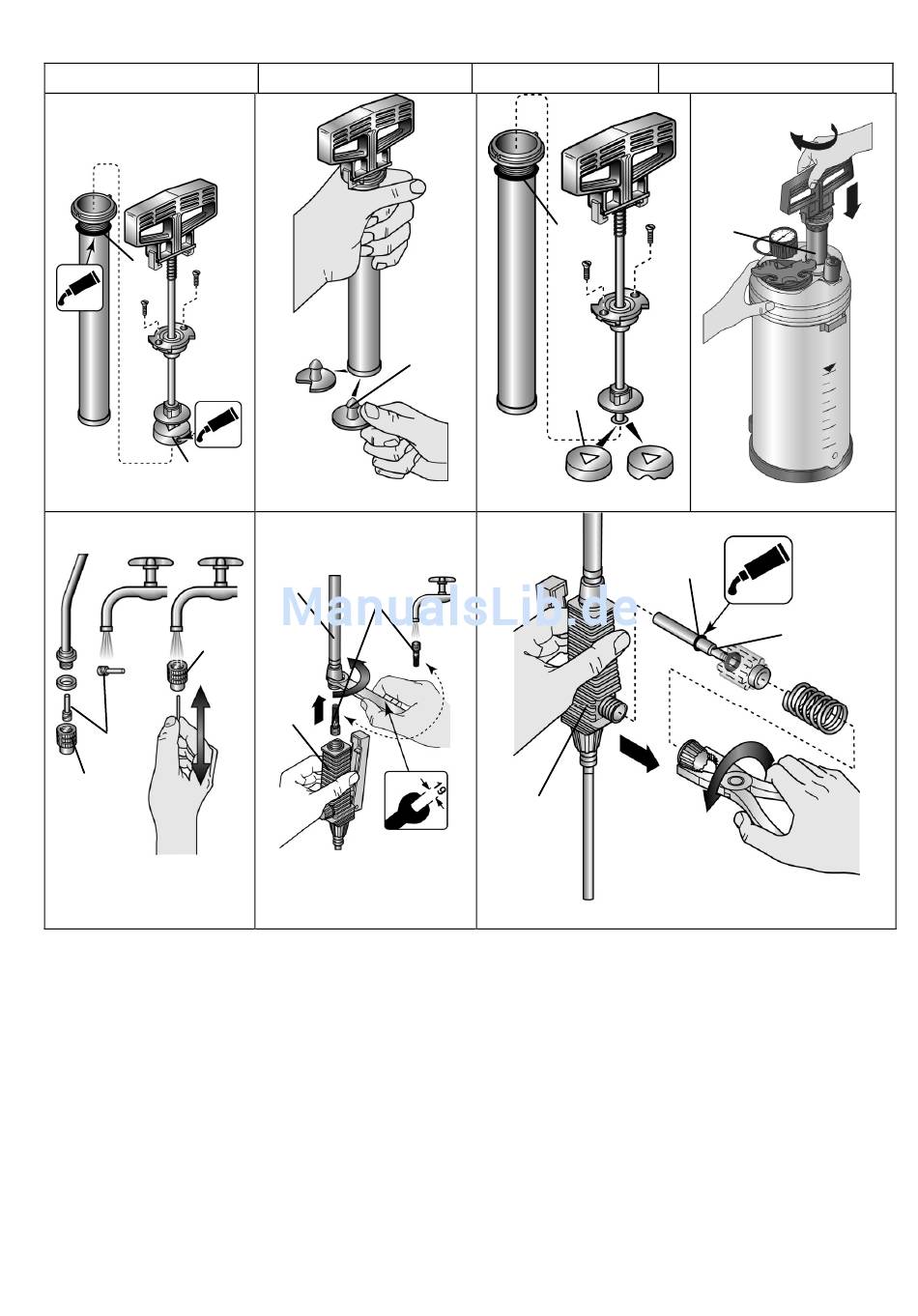 ManualsLib.de

19