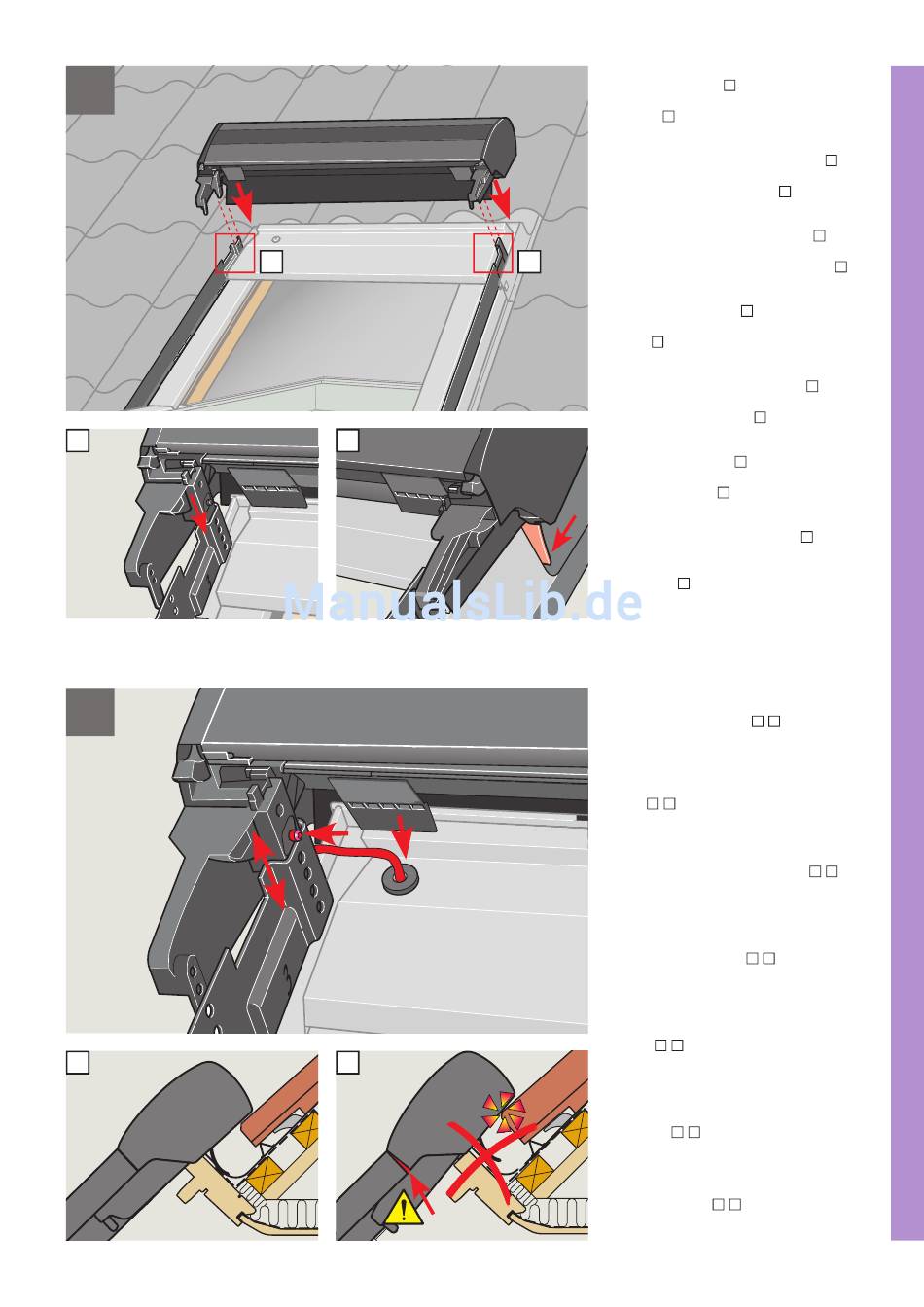 ManualsLib.de