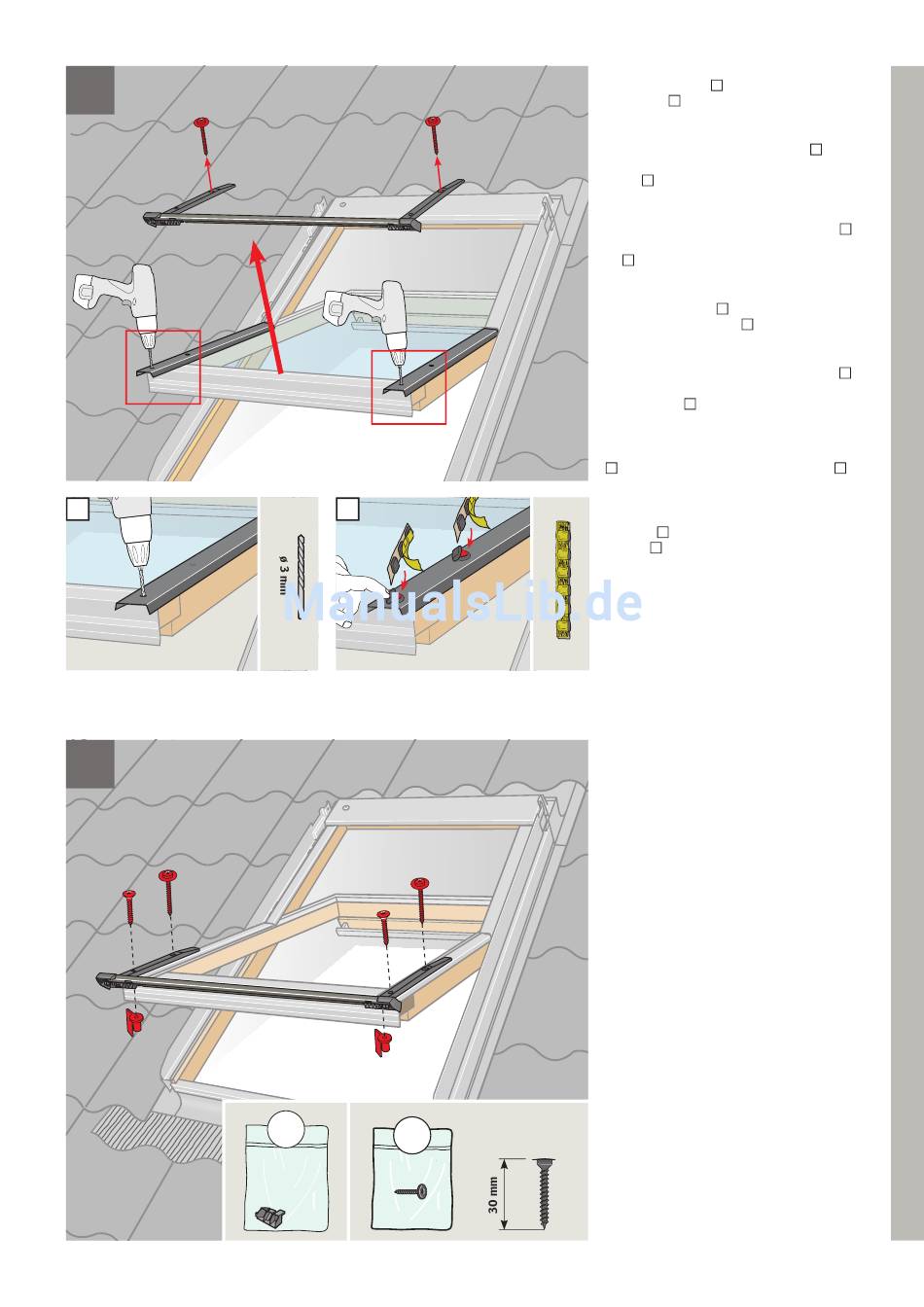 ø 3 mm

ManualsLib.de

30 mm