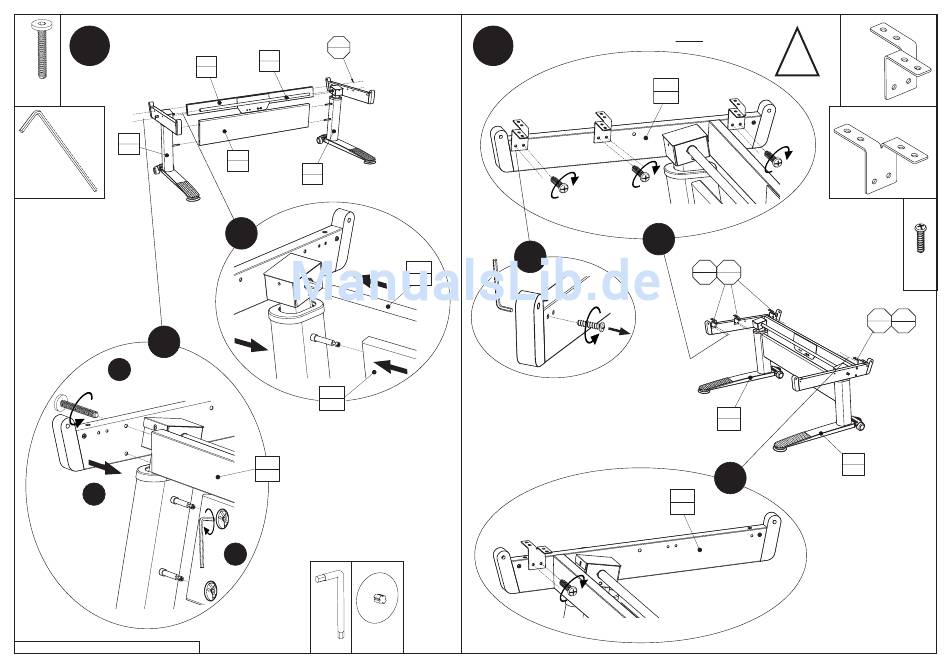 ManualsLib.de