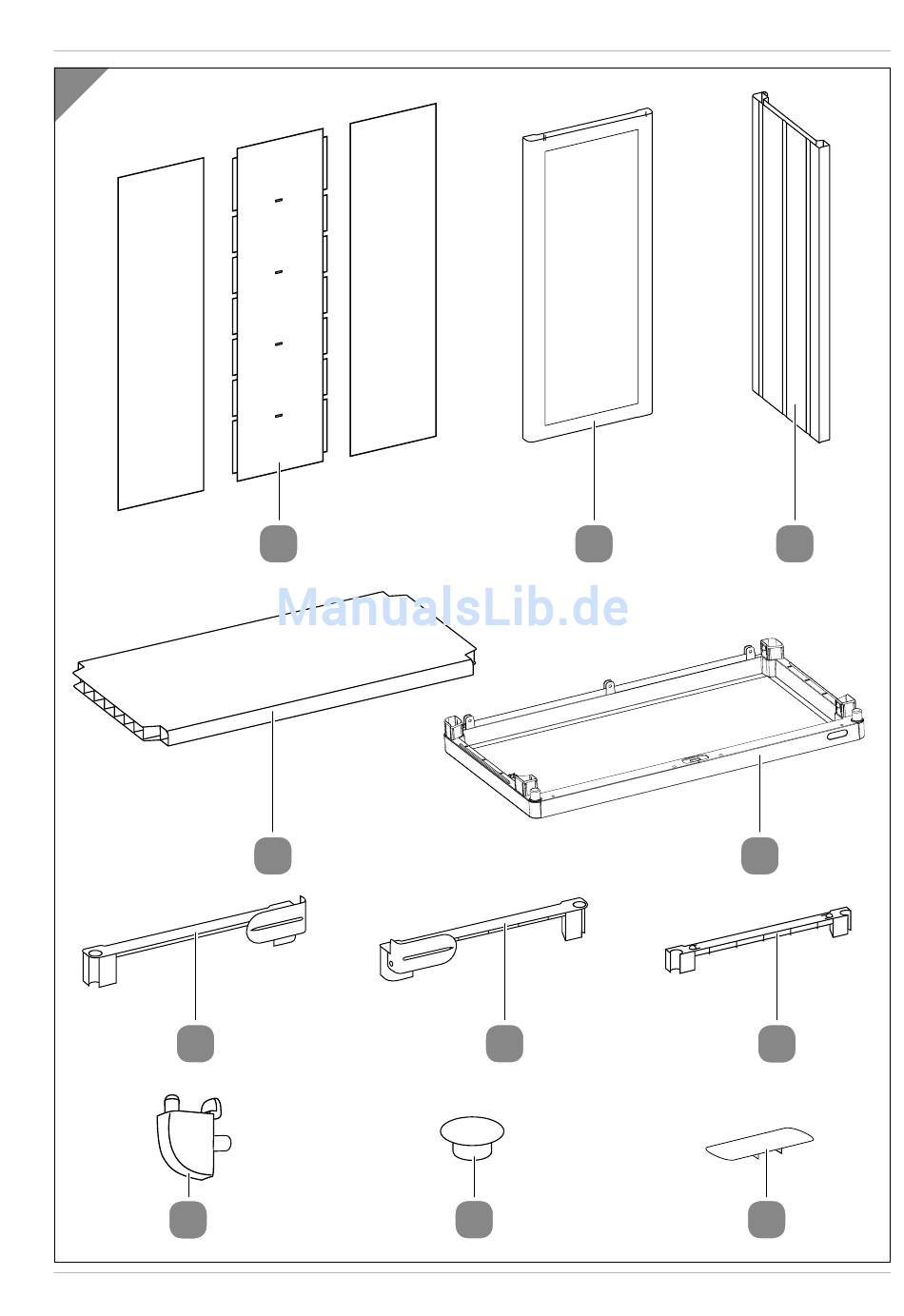 ManualsLib.de