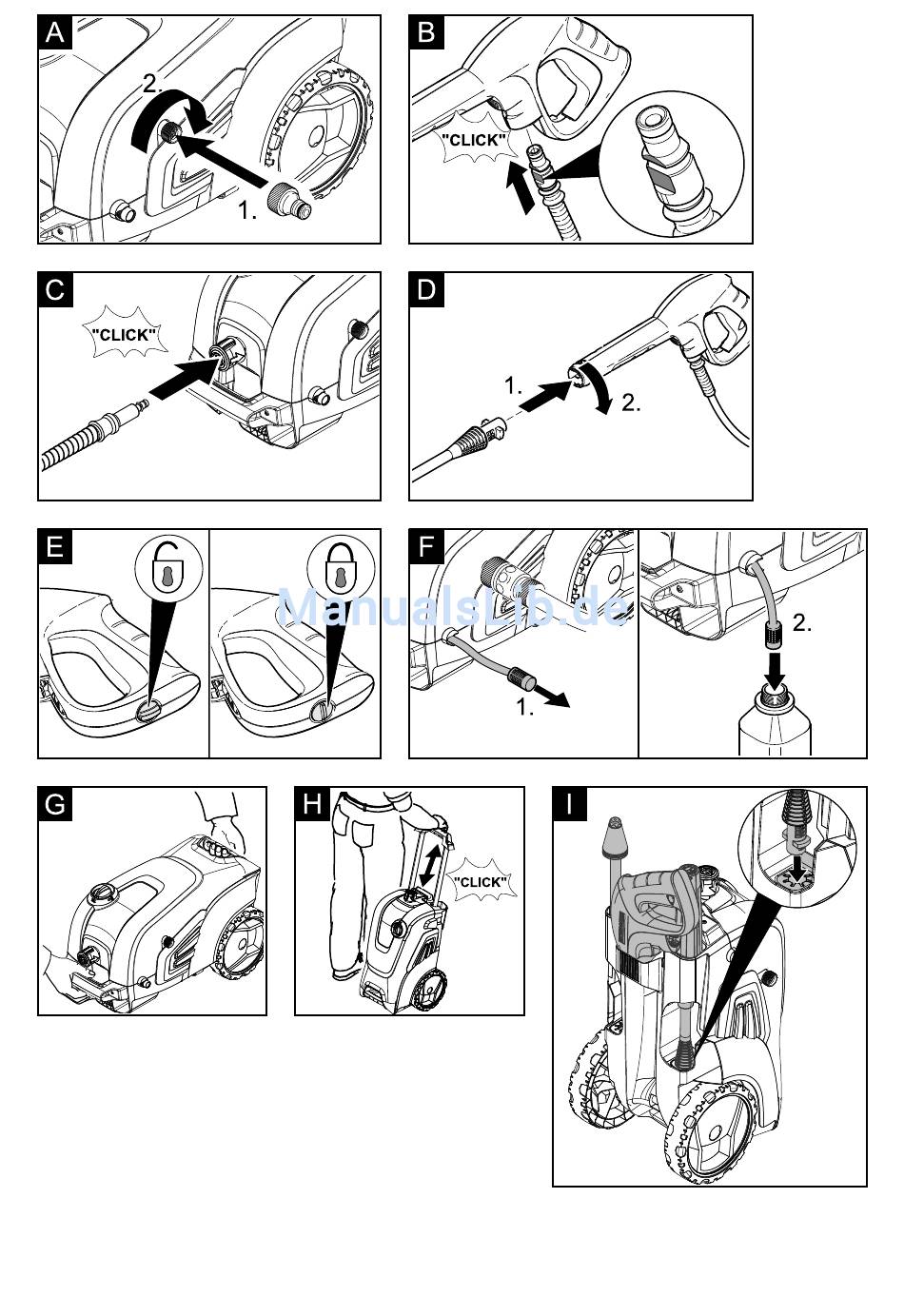 A
2.
1.

B
"CLICK"

C
"CLICK"

D
1.
2.

E

F
1.
2.

ManualsLib.de

G

H
"CLICK"

I