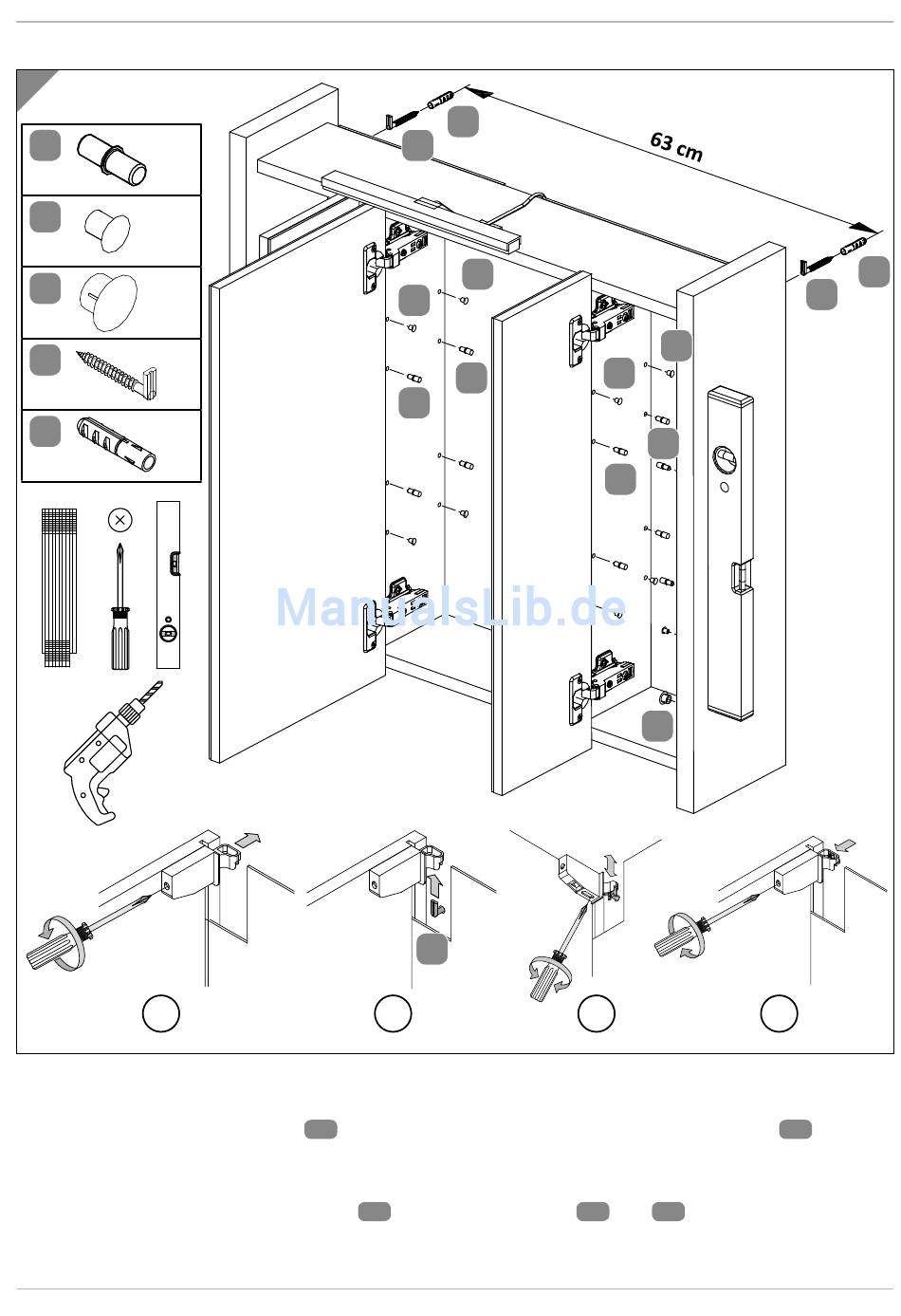 63 cm

ManualsLib.de