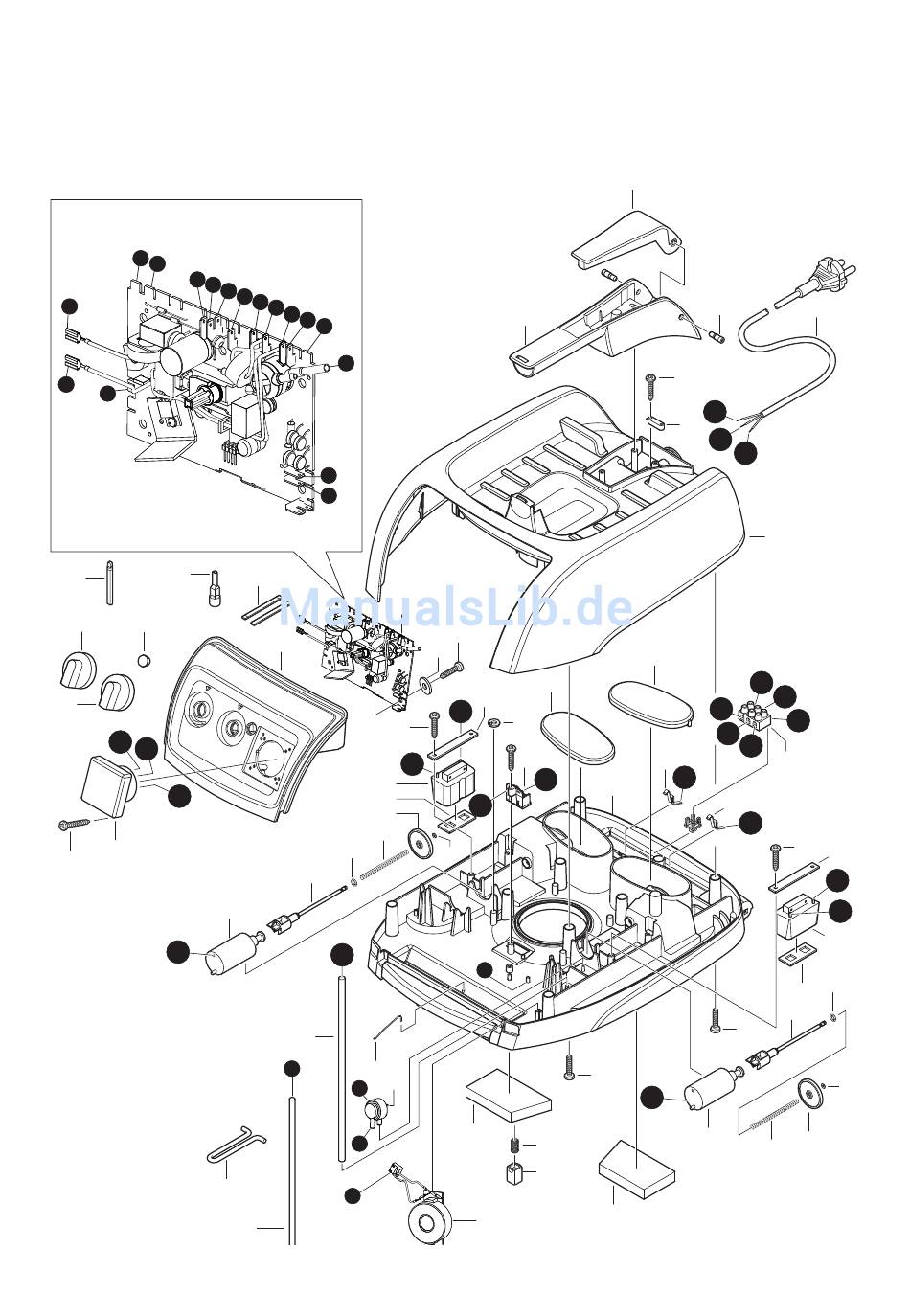 ManualsLib.de