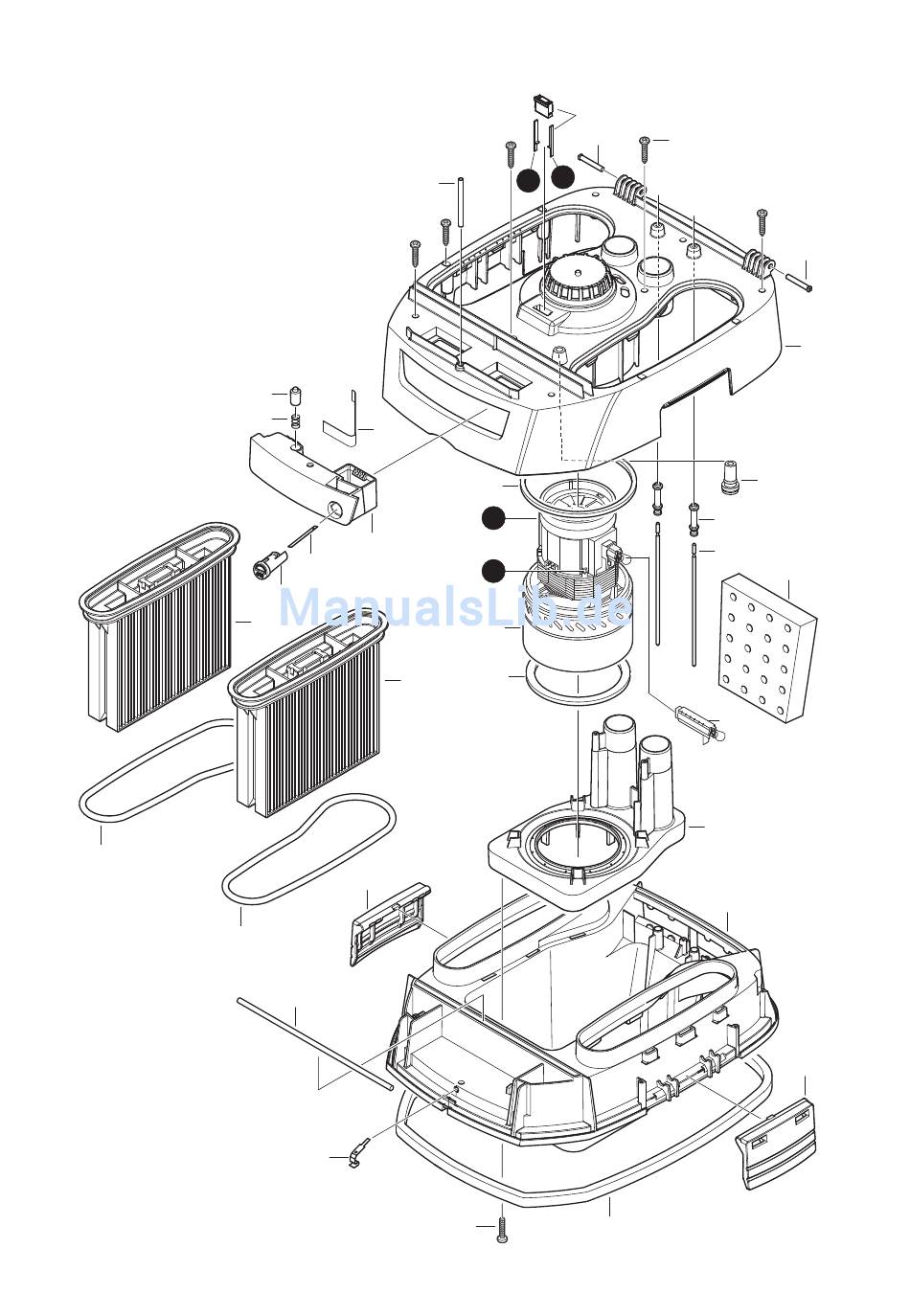 ManualsLib.de