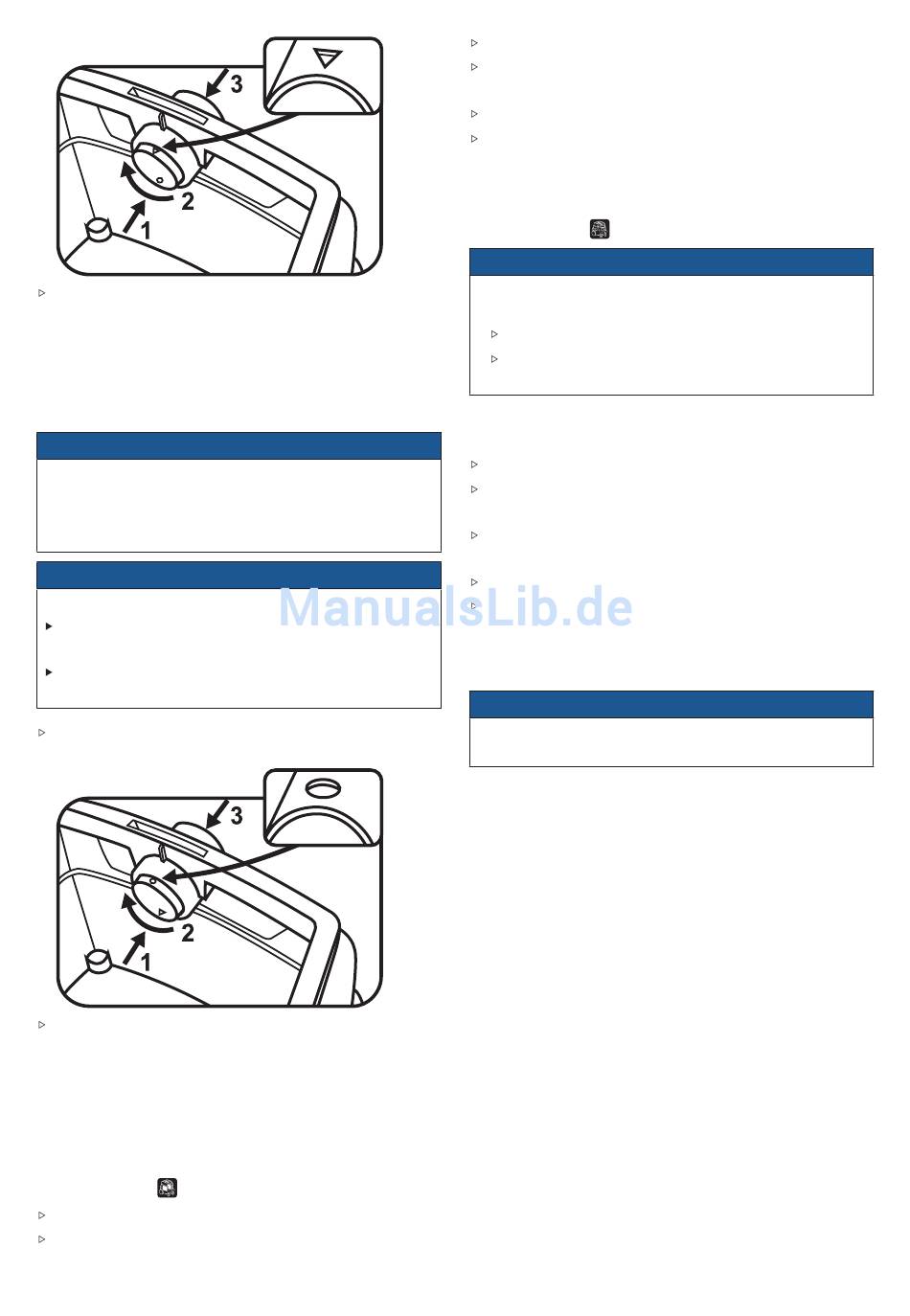 3
2
1

ManualsLib.de

3
2
1