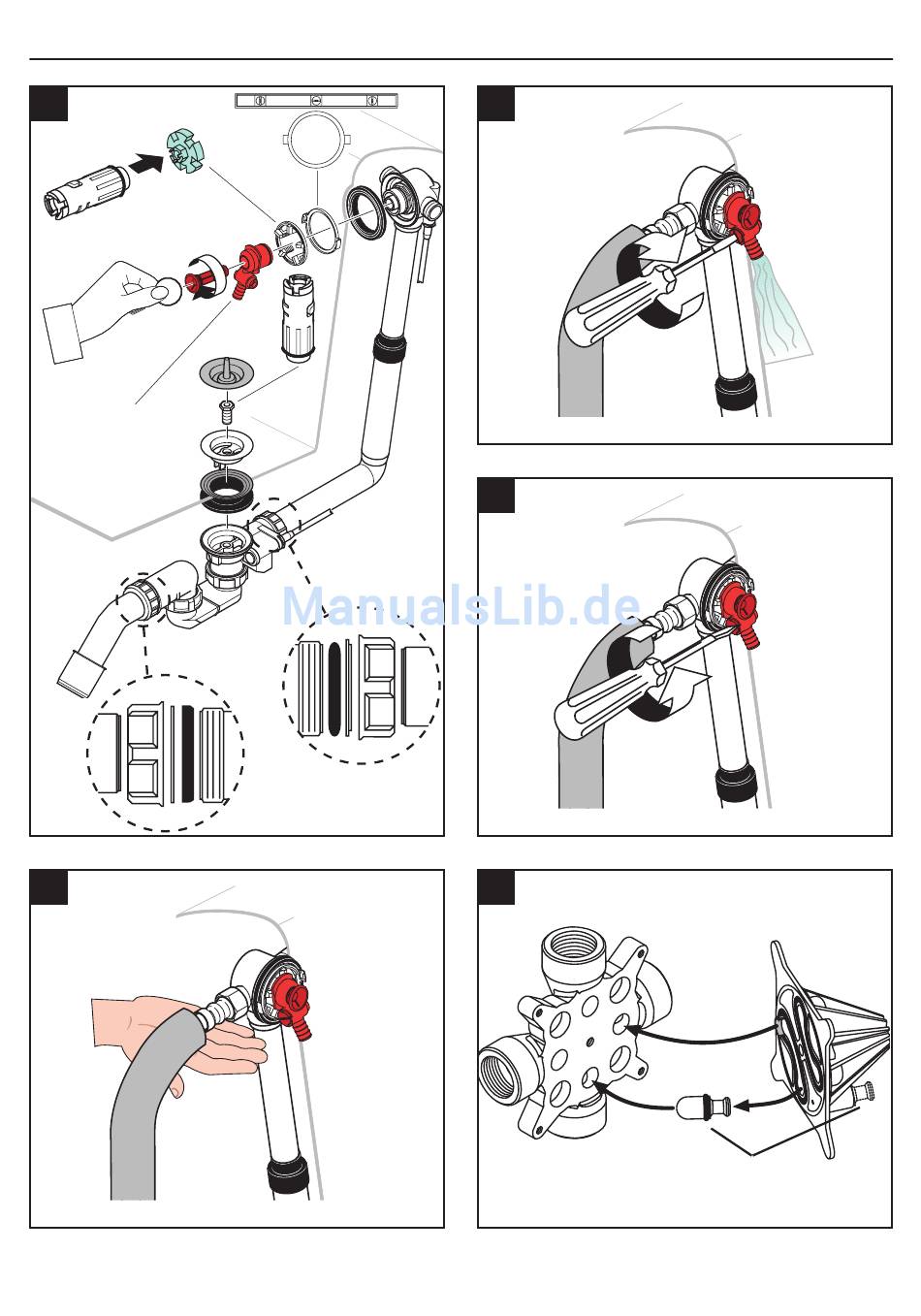 ManualsLib.de