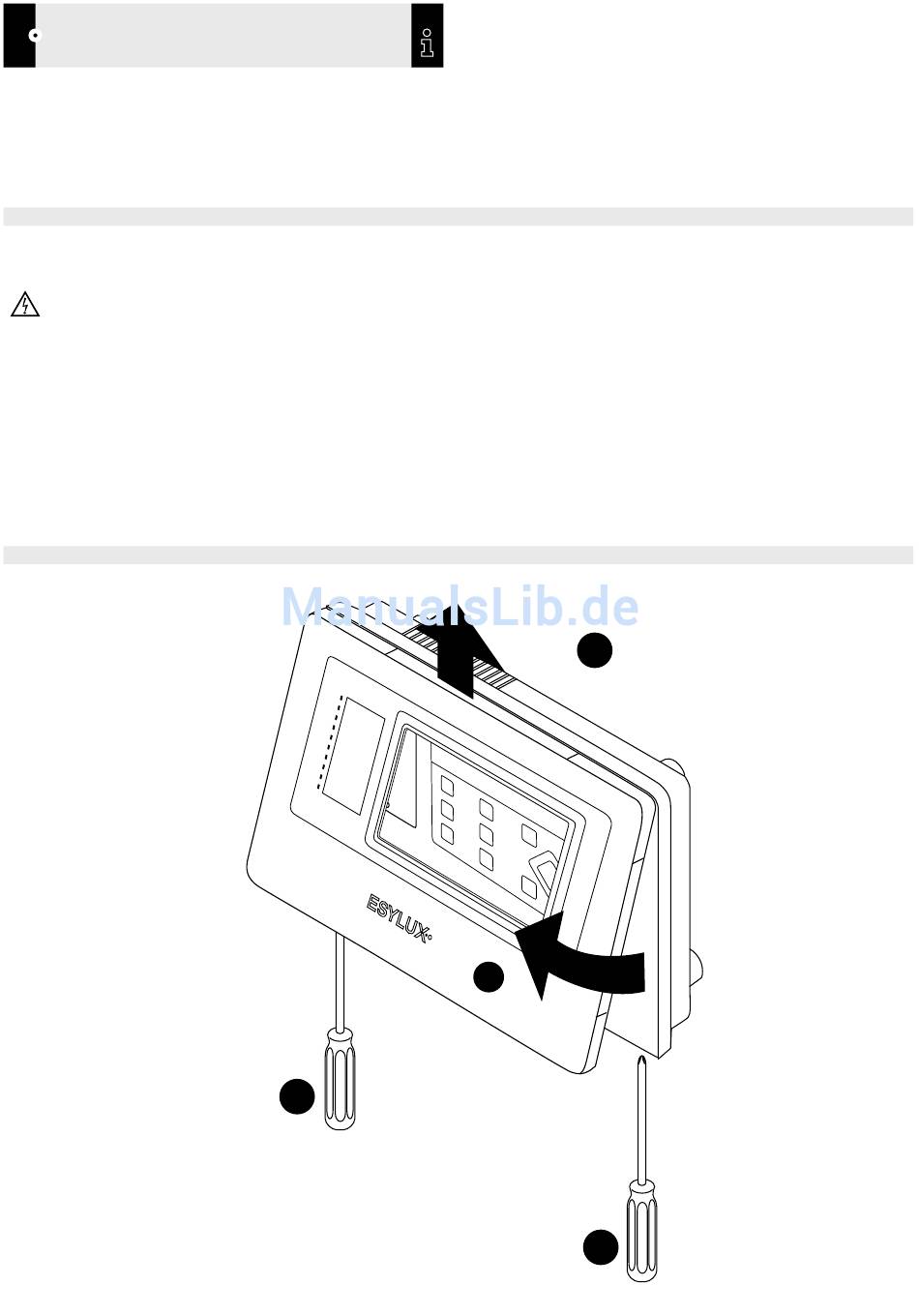 ManualsLib.de

ESYLUX