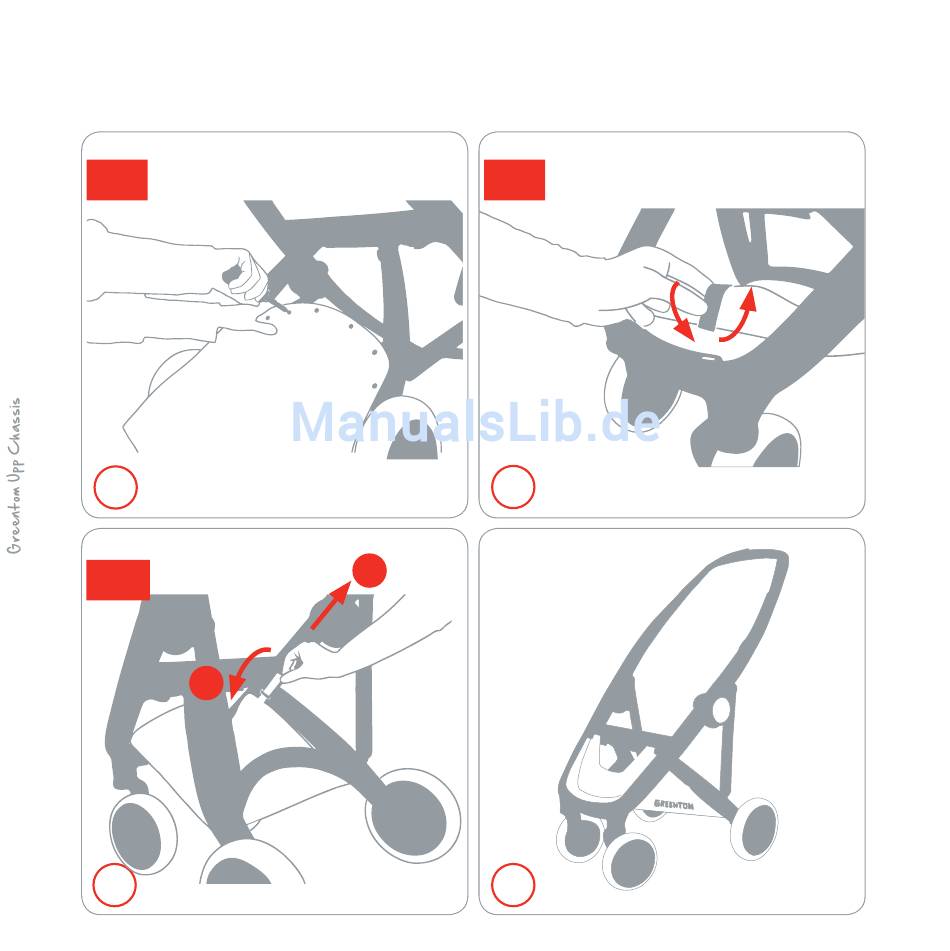 Greentom Upp Chassis

ManualsLib.de

GREENTOM