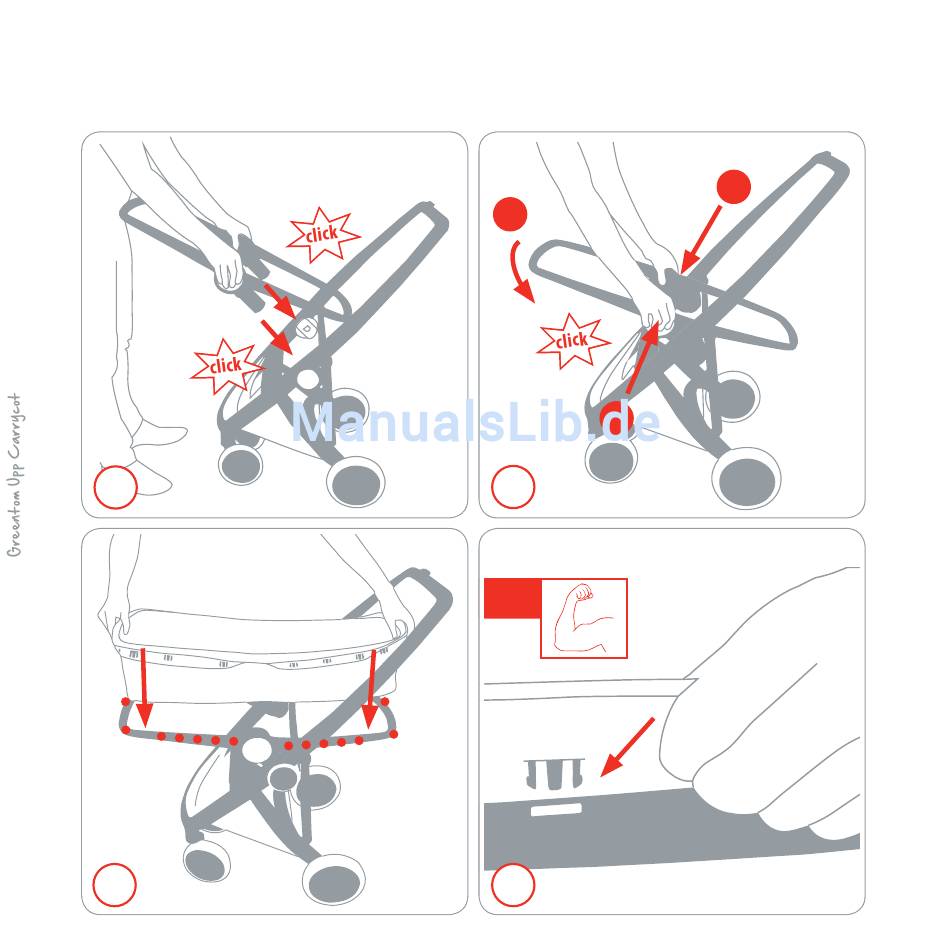 Greentom Upp Carrycot

click

click

click

ManualsLib.de