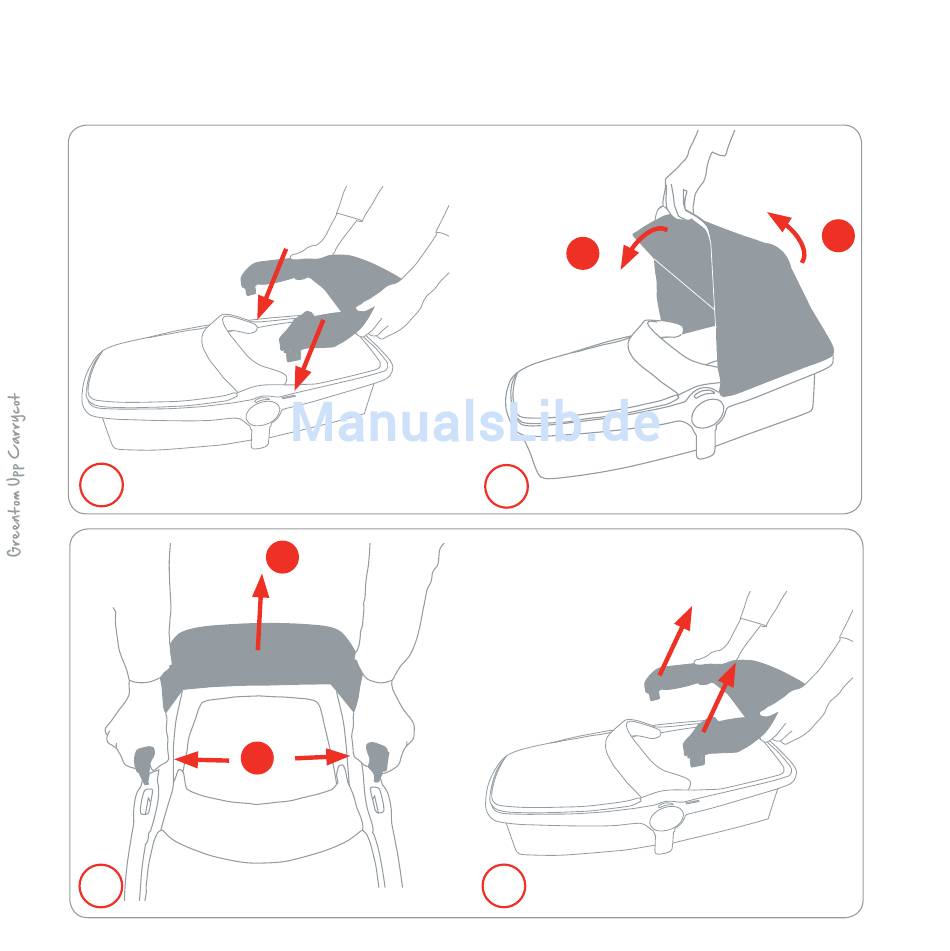 Greentom Upp Carrycot

ManualsLib.de