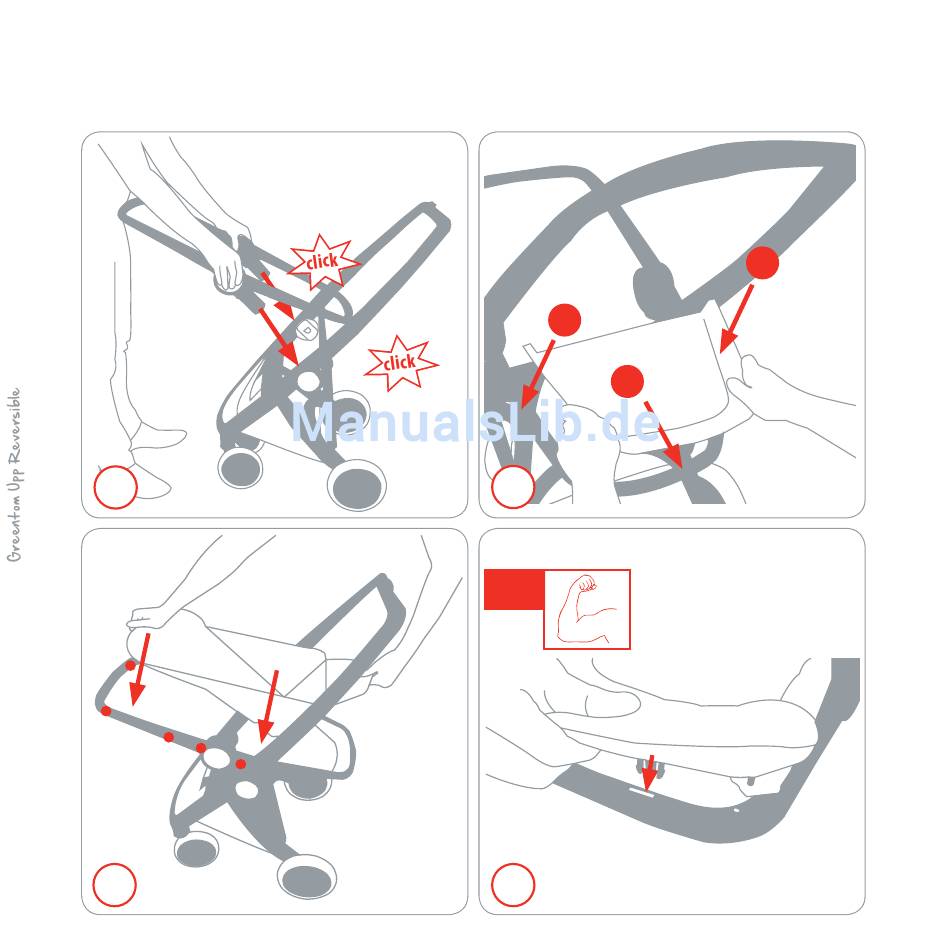 Greentom Upp Reversible

click

click

ManualsLib.de