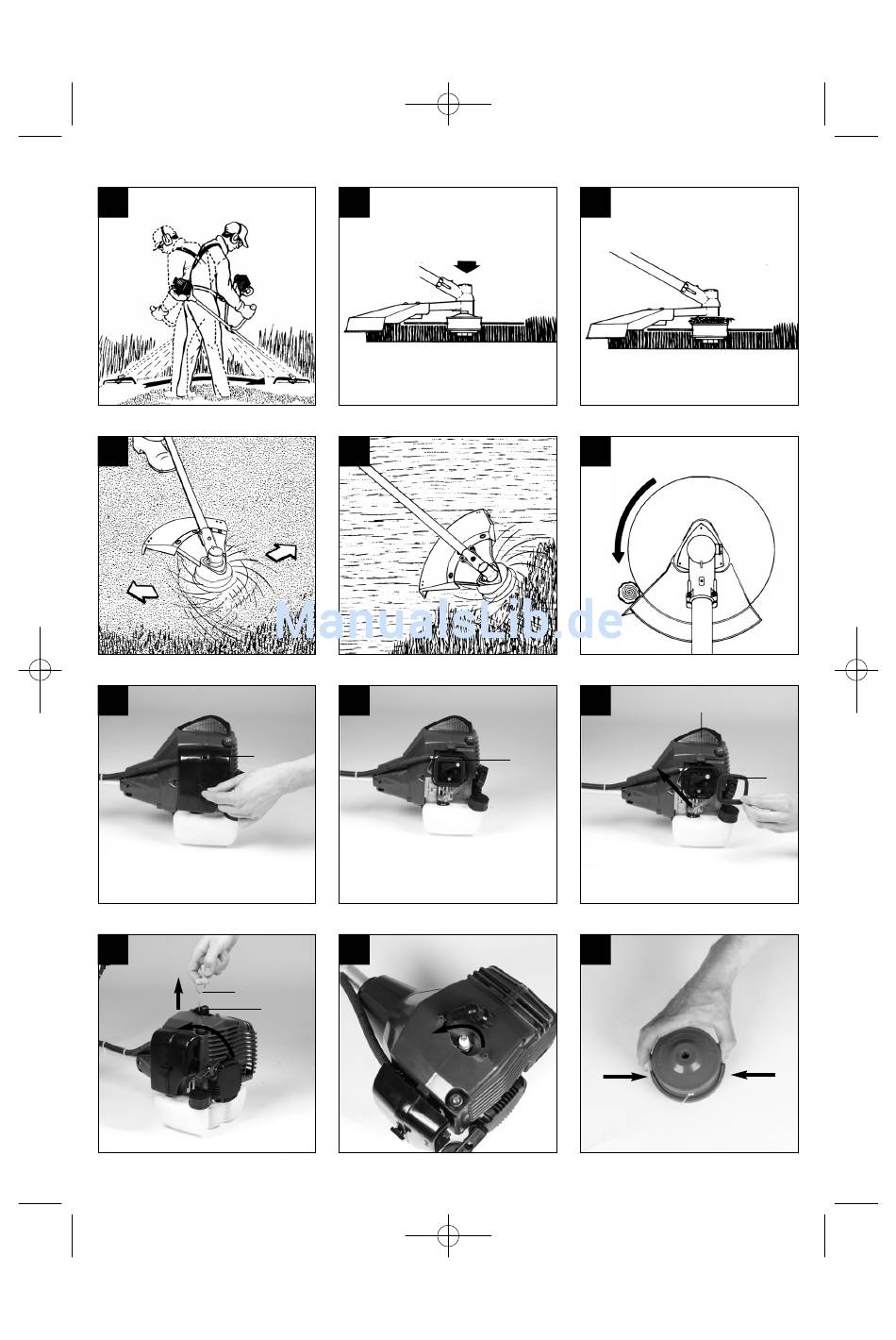 ManualsLib.de