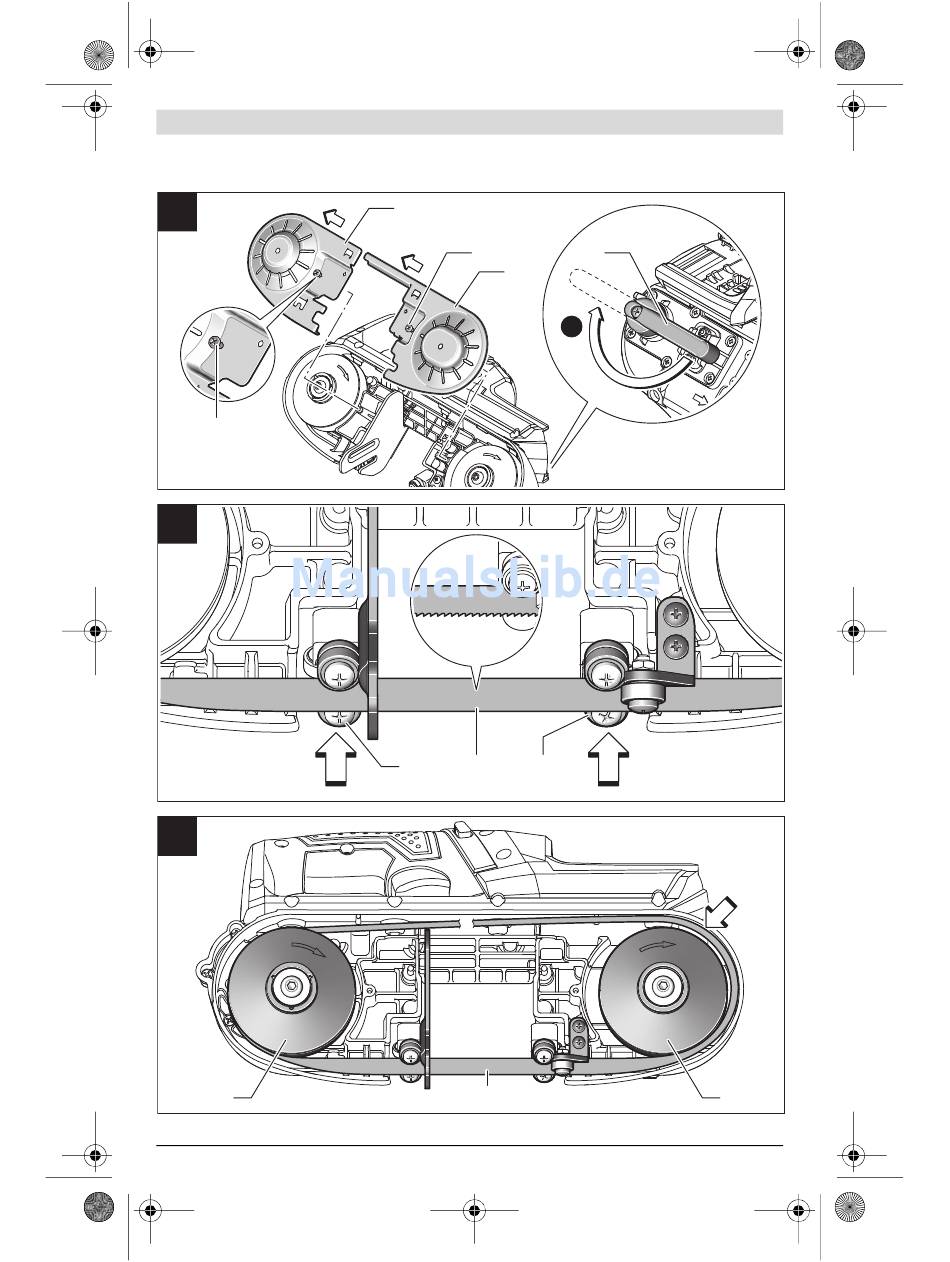 ManualsLib.de