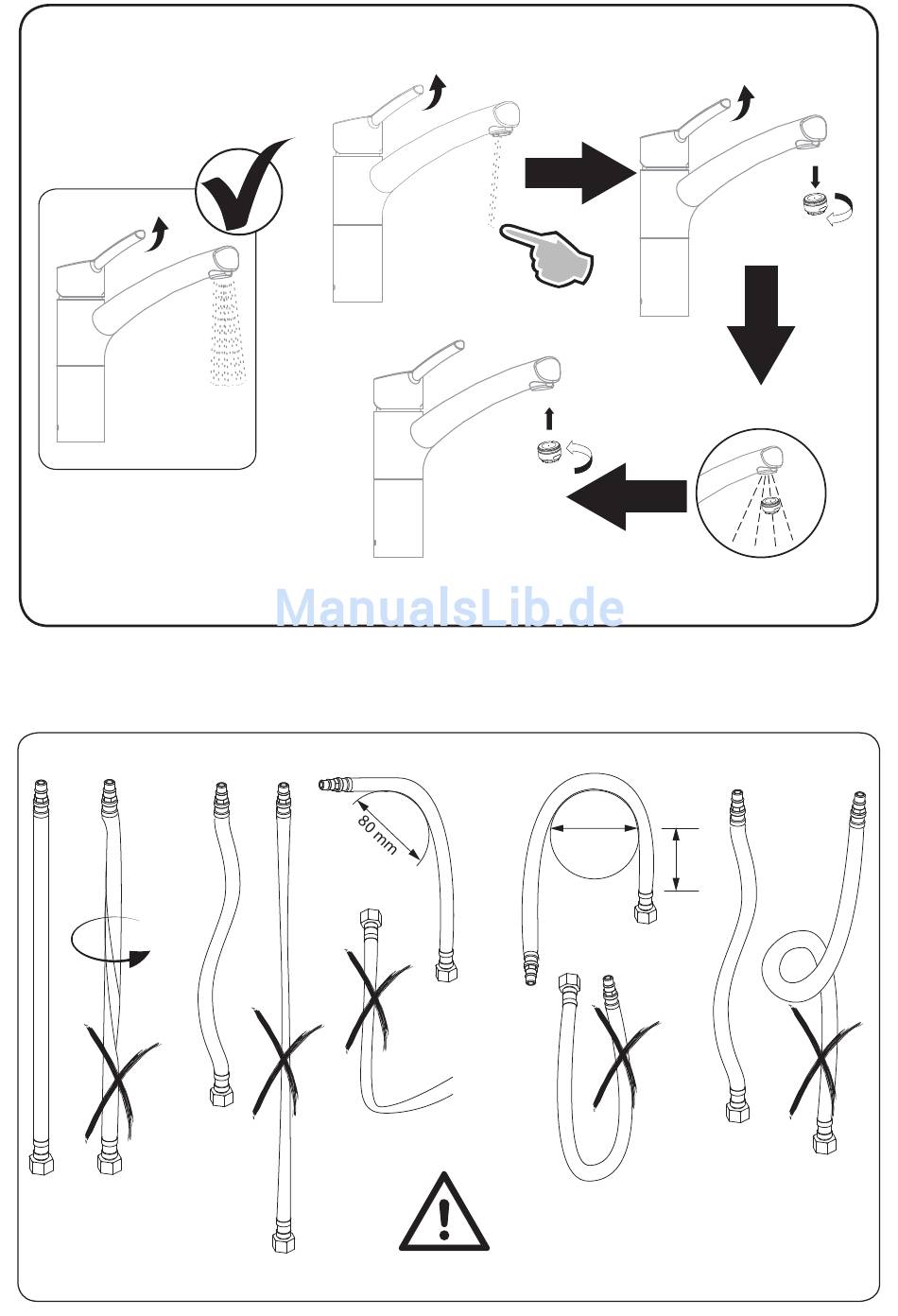 ManualsLib.de

80 mm