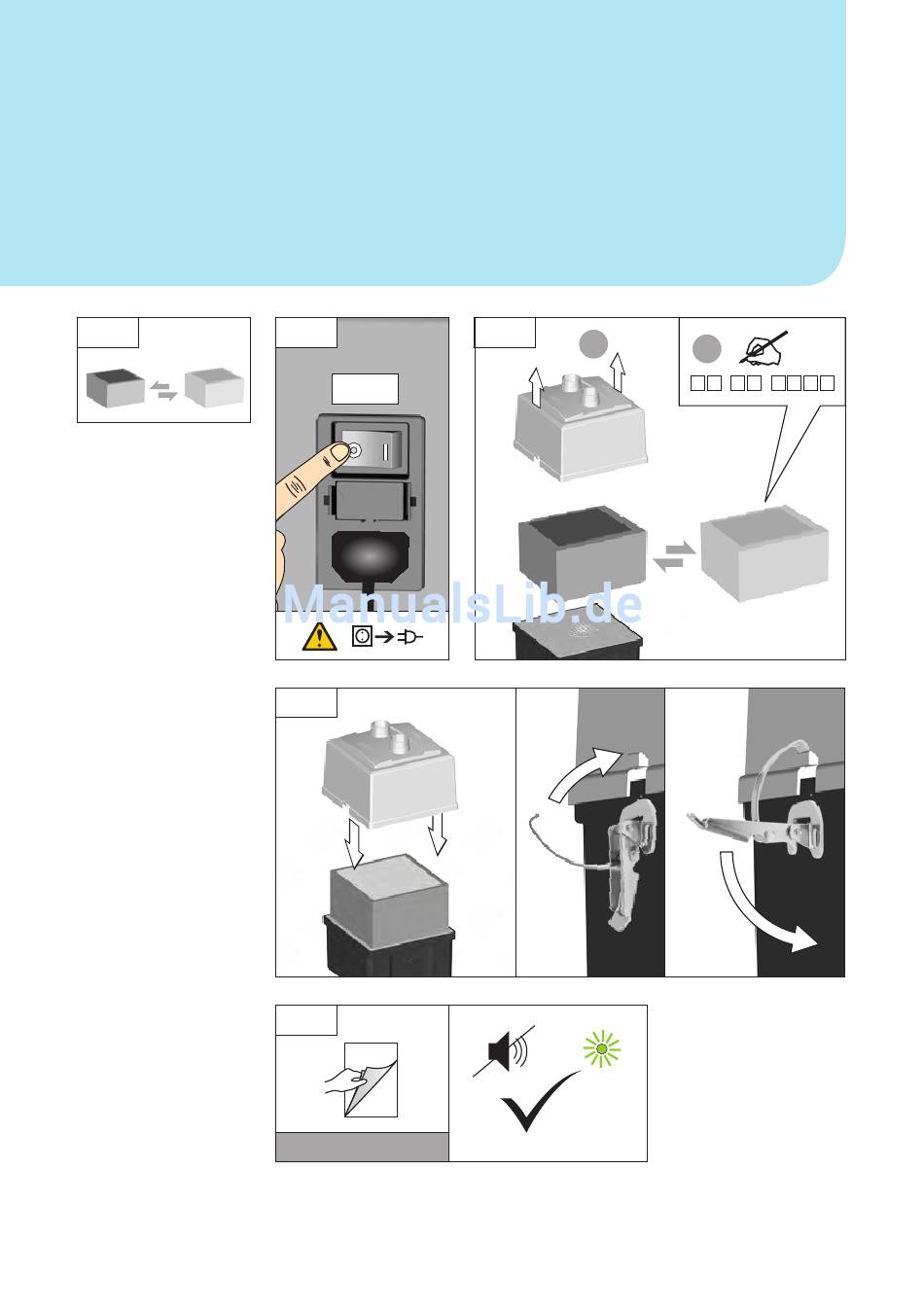 ManualsLib.de