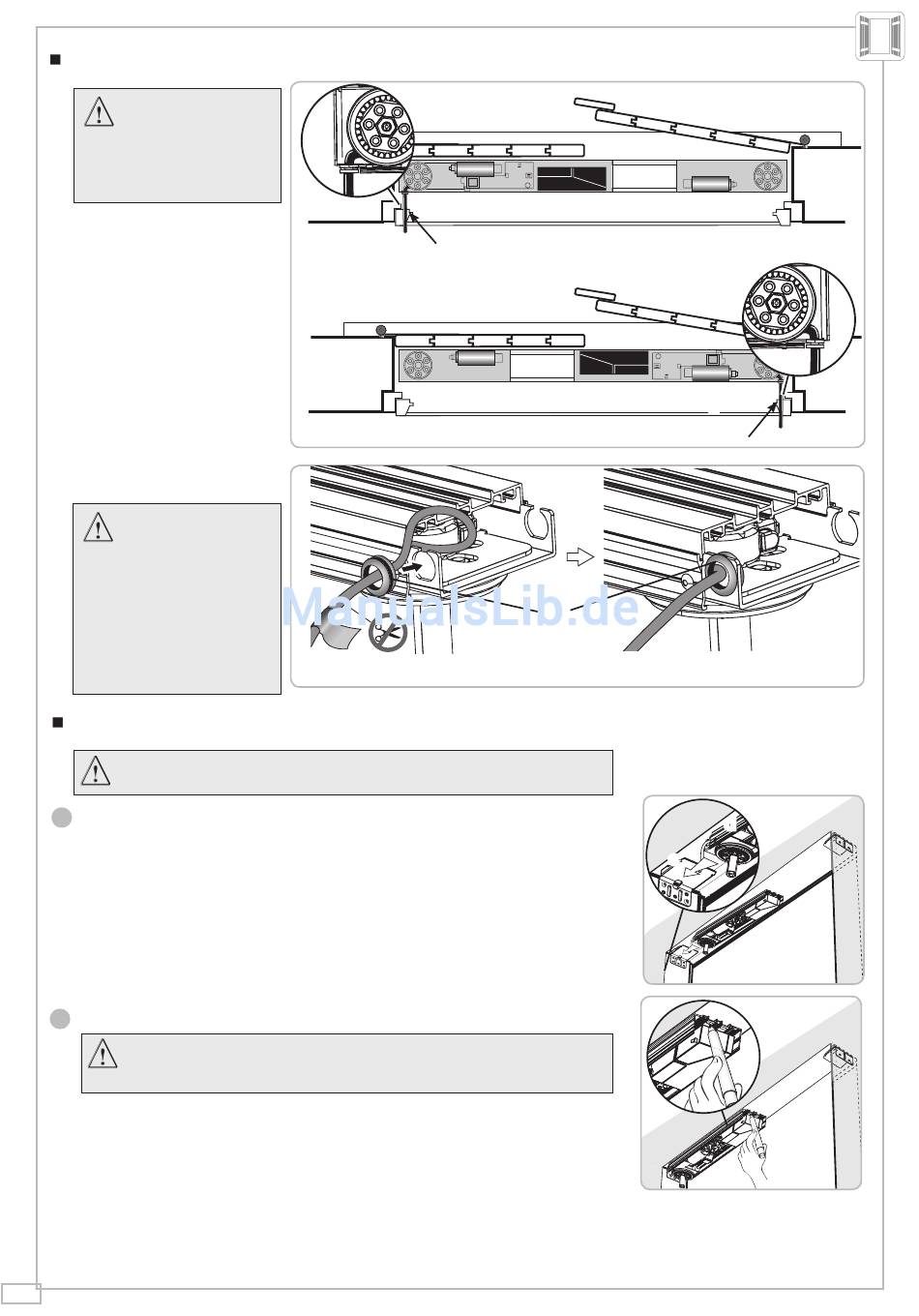 ManualsLib.de