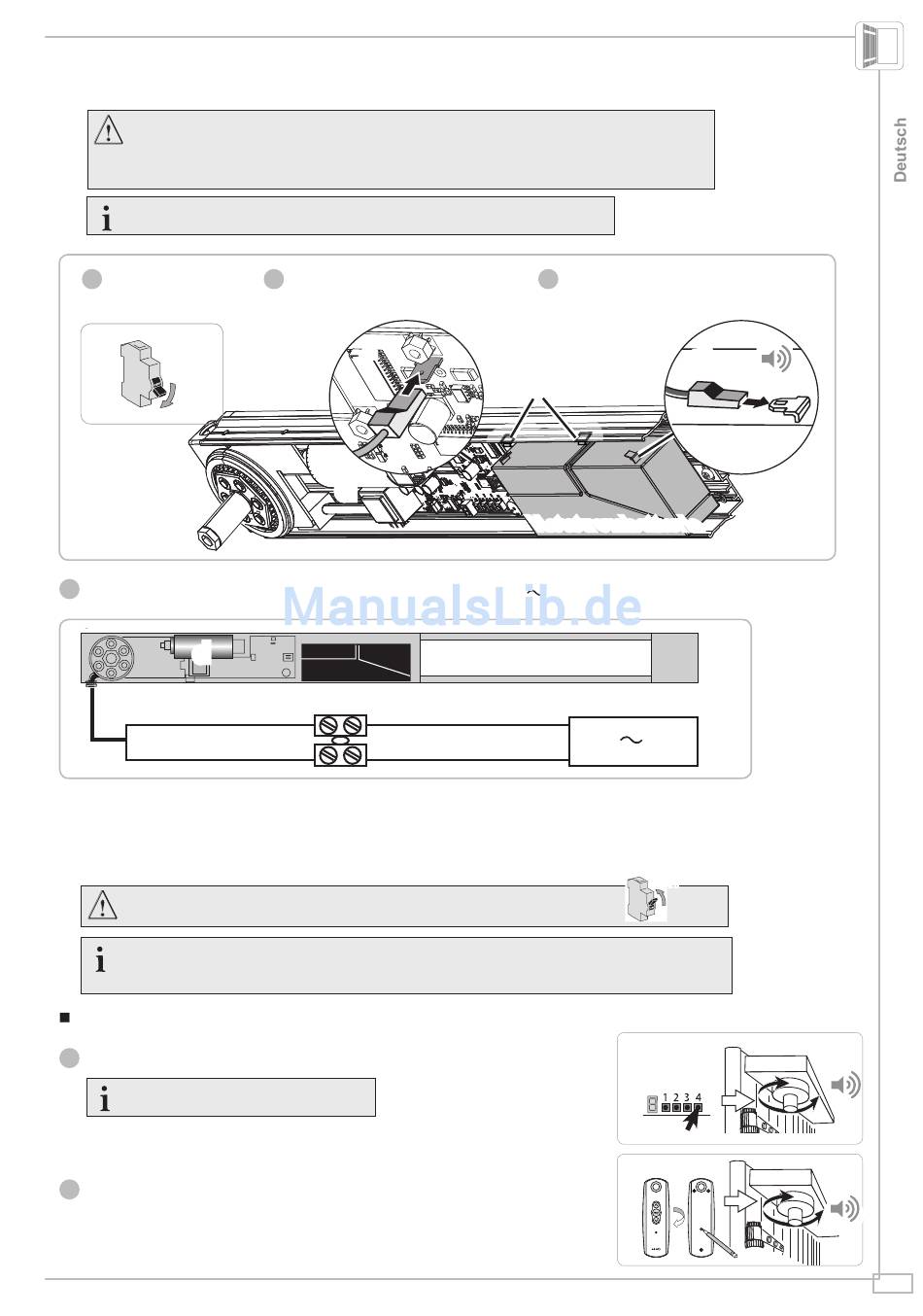 Deutsch

ManualsLib.de

1 2 3 4